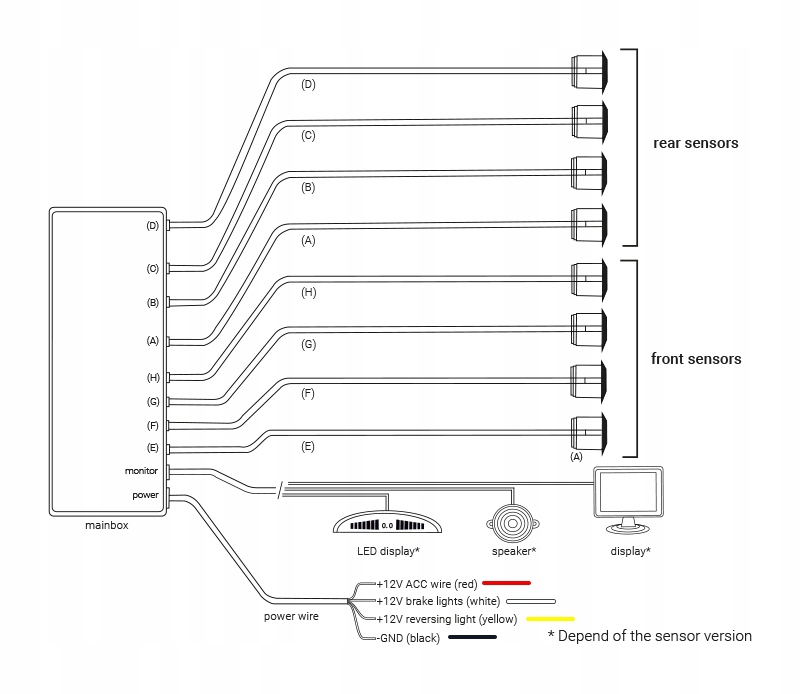 (D)
(C)
(B)
(A)
(H)
(G)
(F)
(E)
(A)

rear sensors

front sensors

(D)
(C)
(B)
(A)
(H)
(G)
(F)
(E)
monitor
power
mainbox

0.0
LED display*
speaker*
display*

power wire
+12V ACC wire (red)
+12V brake lights (white)
+12V reversing light (yellow)
-GND (black)

* Depend of the sensor version