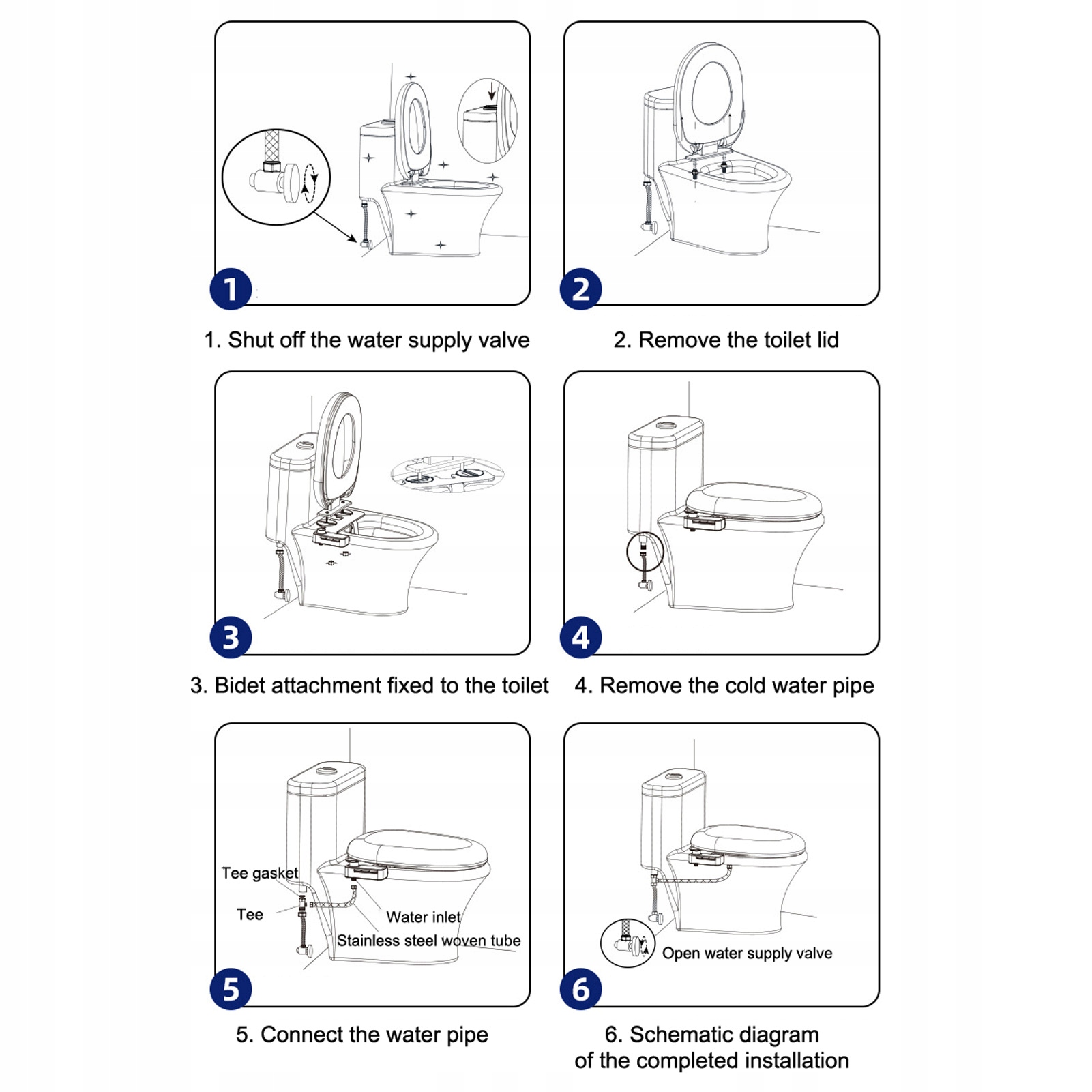 1

1. Shut off the water supply valve

2

2. Remove the toilet lid

3

3. Bidet attachment fixed to the toilet

4

4. Remove the cold water pipe

Tee gasket

Tee

Water inlet

Stainless steel woven tube

5

5. Connect the water pipe

Open water supply valve

6

6. Schematic diagram of the completed installation