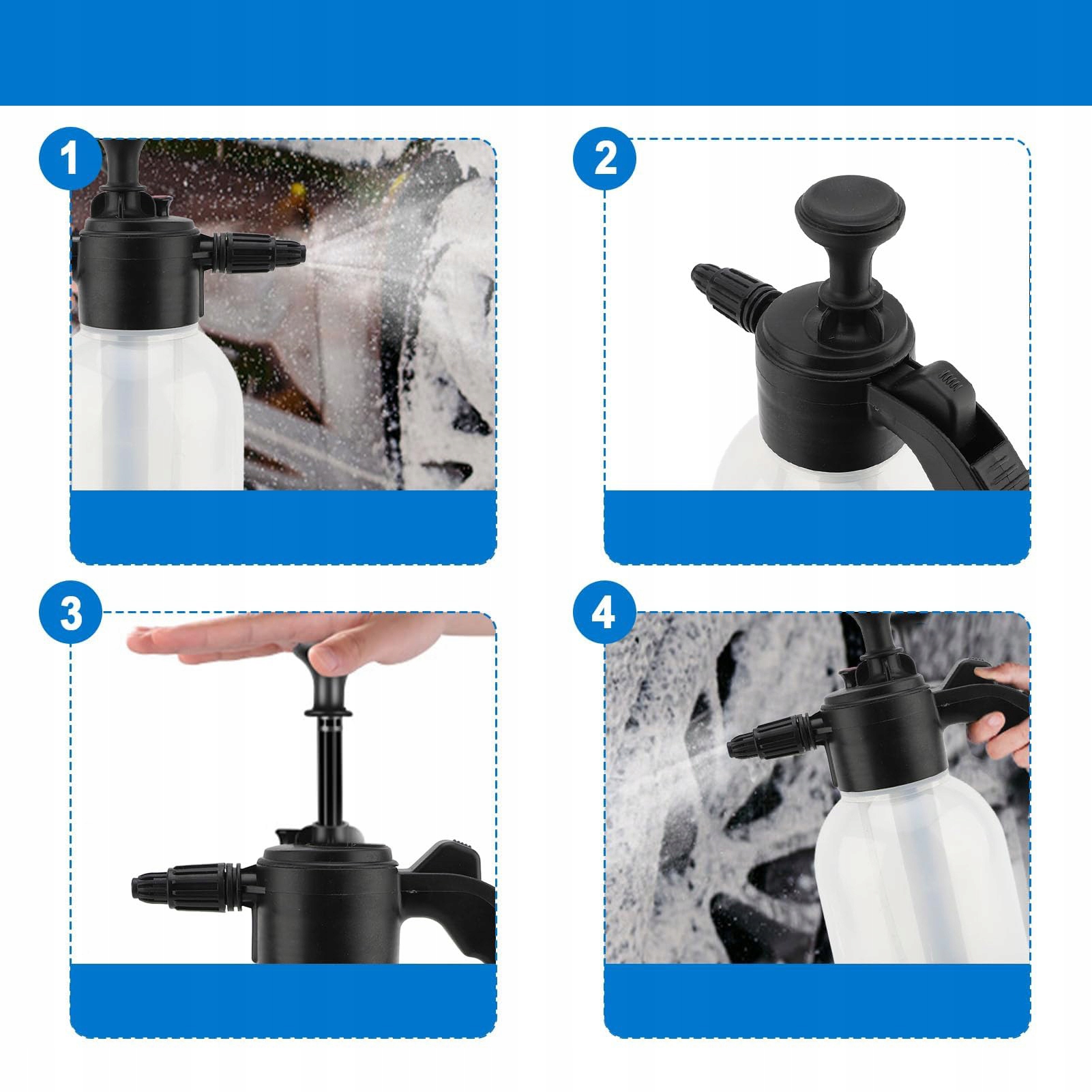 1

2

3

4