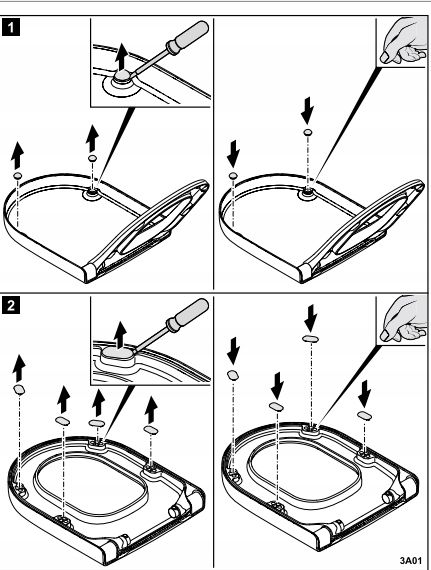 1

2

3A01