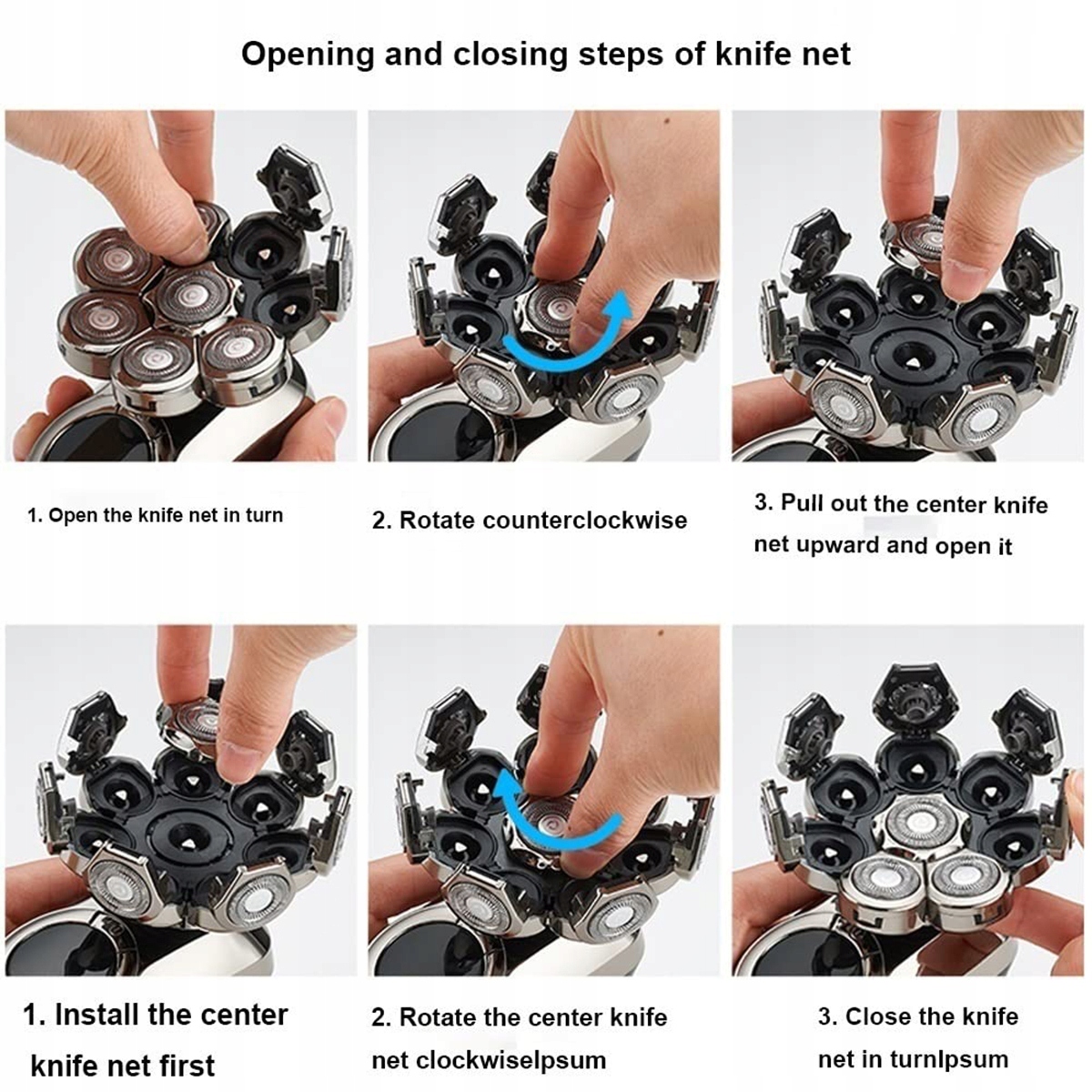 Opening and closing steps of knife net

1. Open the knife net in turn

2. Rotate counterclockwise

3. Pull out the center knife net upward and open it

1. Install the center knife net first

2. Rotate the center knife net clockwiselpsum

3. Close the knife net in turnlpsum