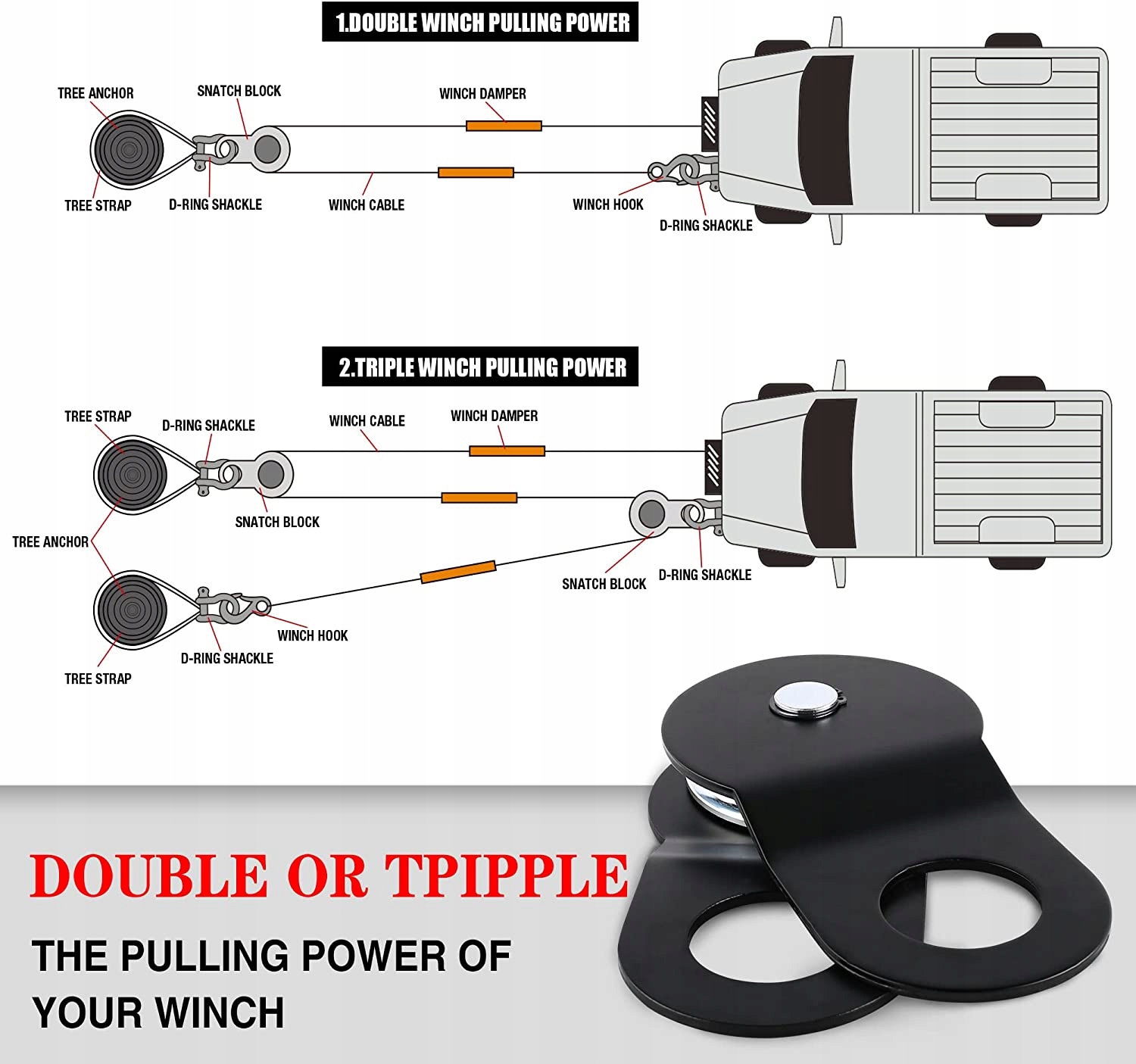 1.DOUBLE WINCH PULLING POWER

TREE ANCHOR
SNATCH BLOCK
WINCH DAMPER
TREE STRAP
D-RING SHACKLE
WINCH CABLE
WINCH HOOK
D-RING SHACKLE

2.TRIPLE WINCH PULLING POWER

TREE STRAP
D-RING SHACKLE
WINCH CABLE
WINCH DAMPER
SNATCH BLOCK
TREE ANCHOR
SNATCH BLOCK
D-RING SHACKLE
WINCH HOOK
D-RING SHACKLE
TREE STRAP

DOUBLE OR TPIPPLE

THE PULLING POWER OF YOUR WINCH