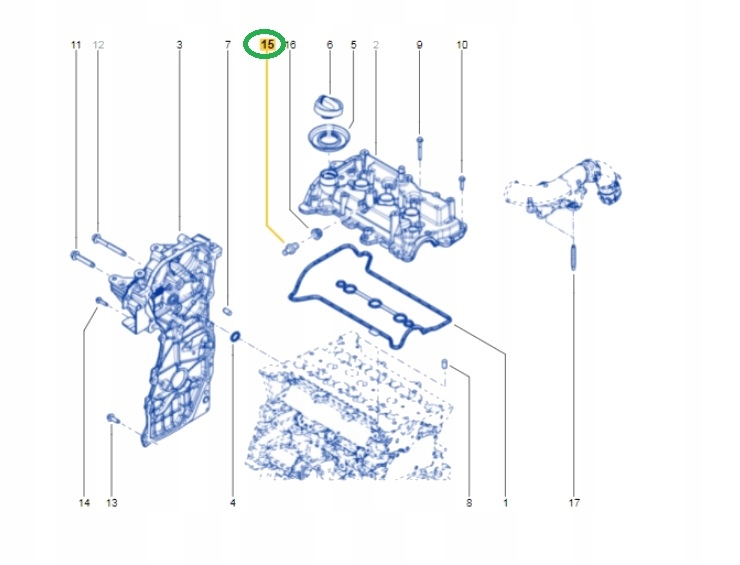 11 12 3 7 15 16 6 5 2 9 10

14 13 4 8 1 17