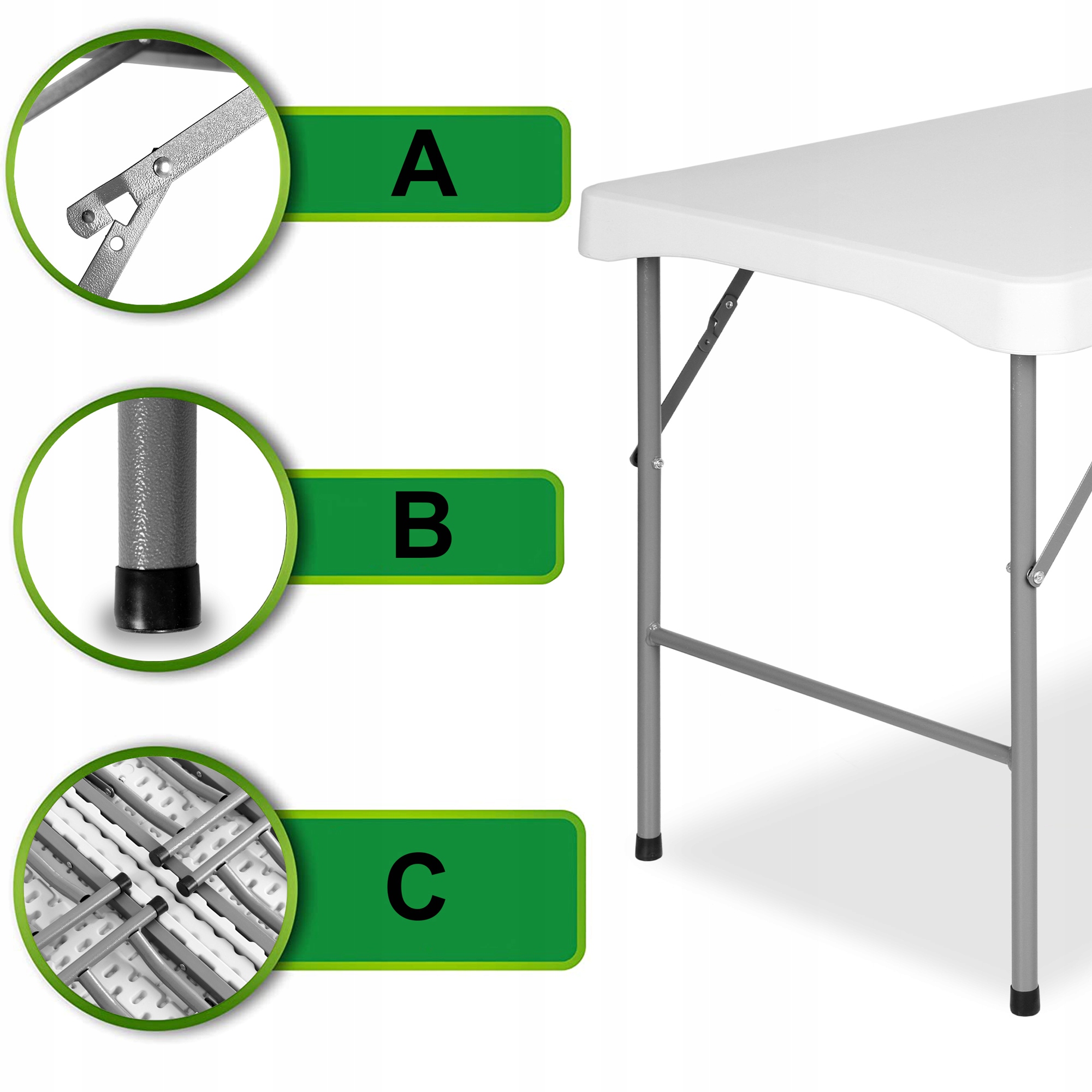 A

B

C