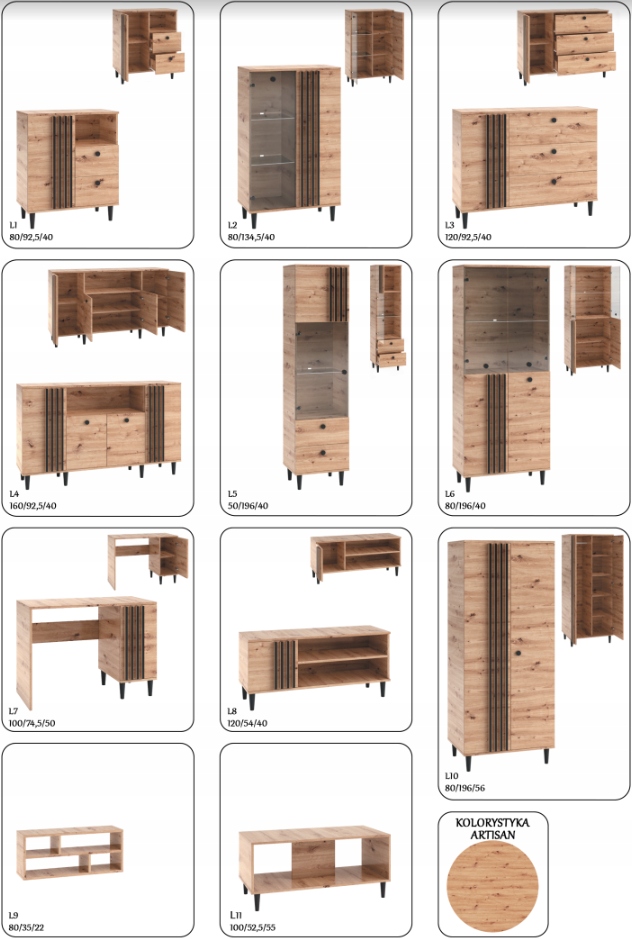 L1
80/92,5/40

L2
80/134,5/40

L3
120/92,5/40

L4
160/92,5/40

L5
50/196/40

L6
80/196/40

L7
100/74,5/50

L8
120/54/40

L10
80/196/56

L9
80/35/22

L11
100/52,5/55

KOLORYSTYKA
ARTISAN