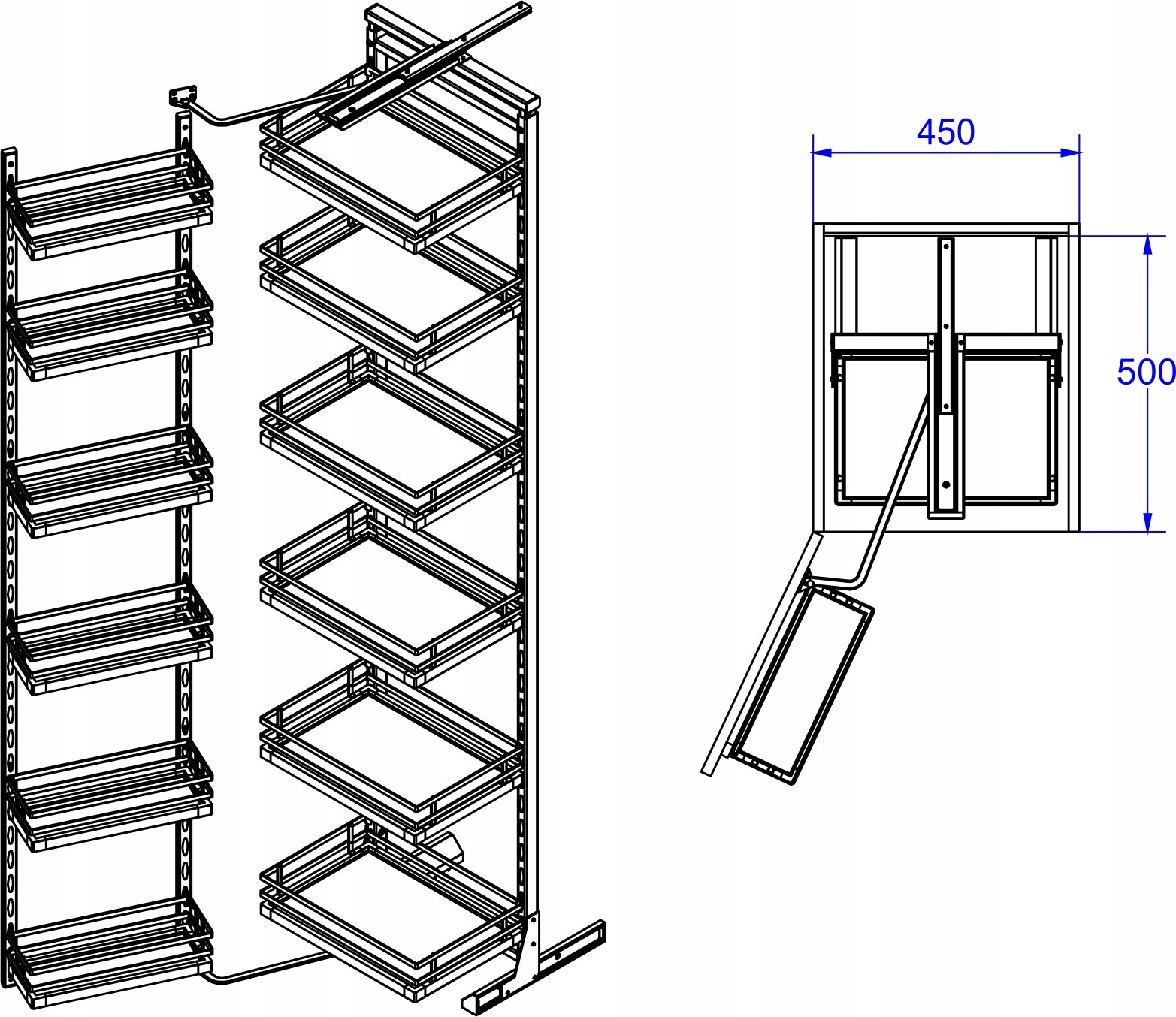 450

500