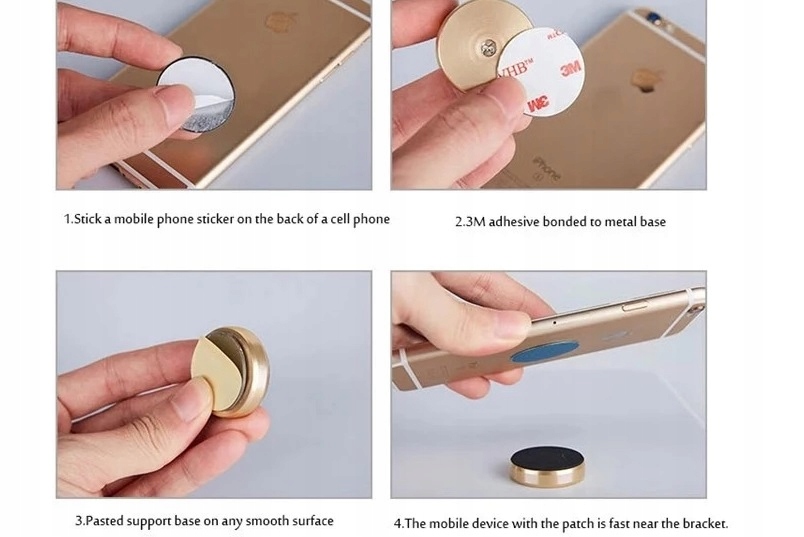 VHB™ 3M

3M

iPhone

1.Stick a mobile phone sticker on the back of a cell phone

2.3M adhesive bonded to metal base

3.Pasted support base on any smooth surface

4.The mobile device with the patch is fast near the bracket.