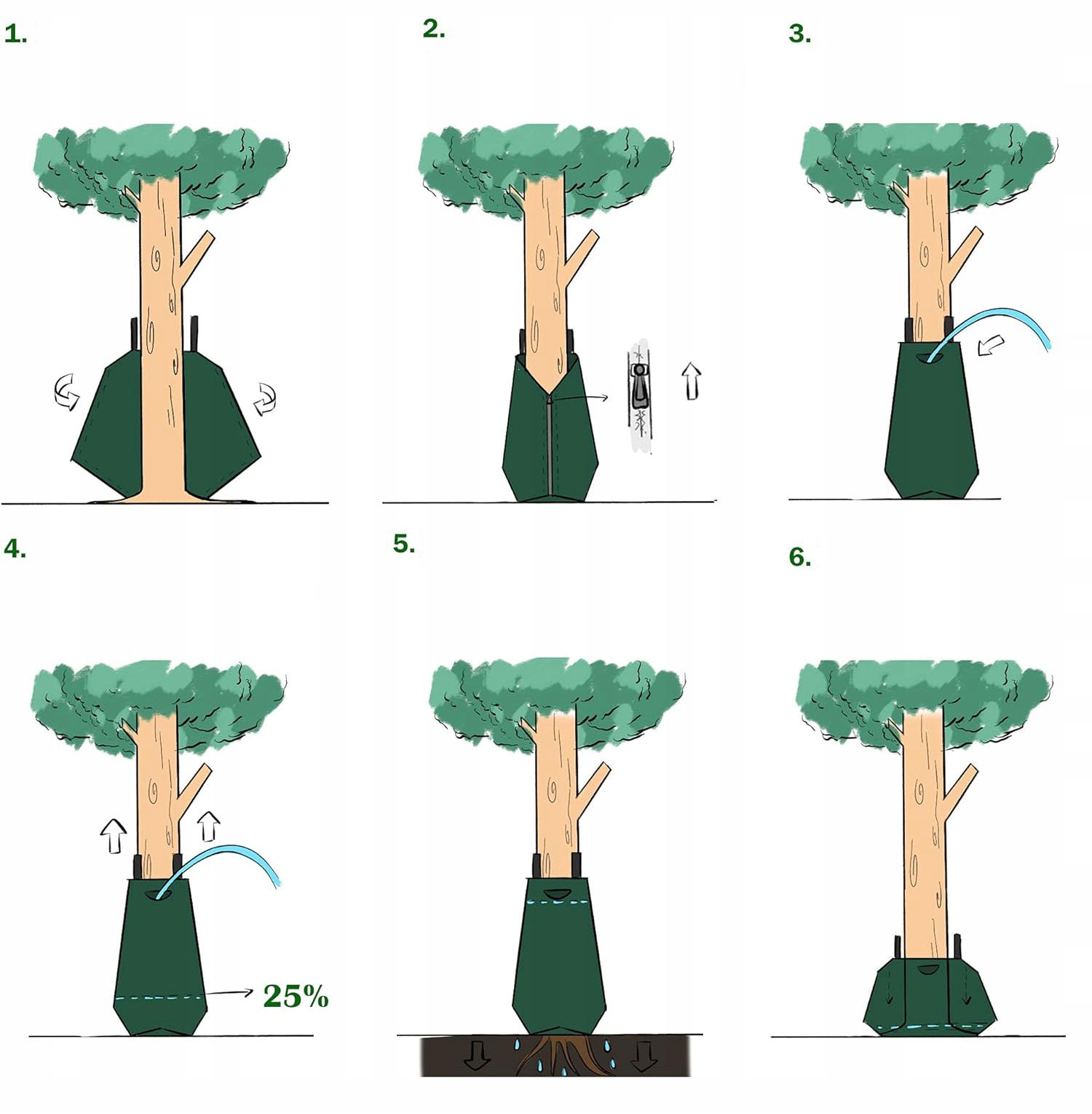 1.

2.

3.

4.

25%

5.

6.