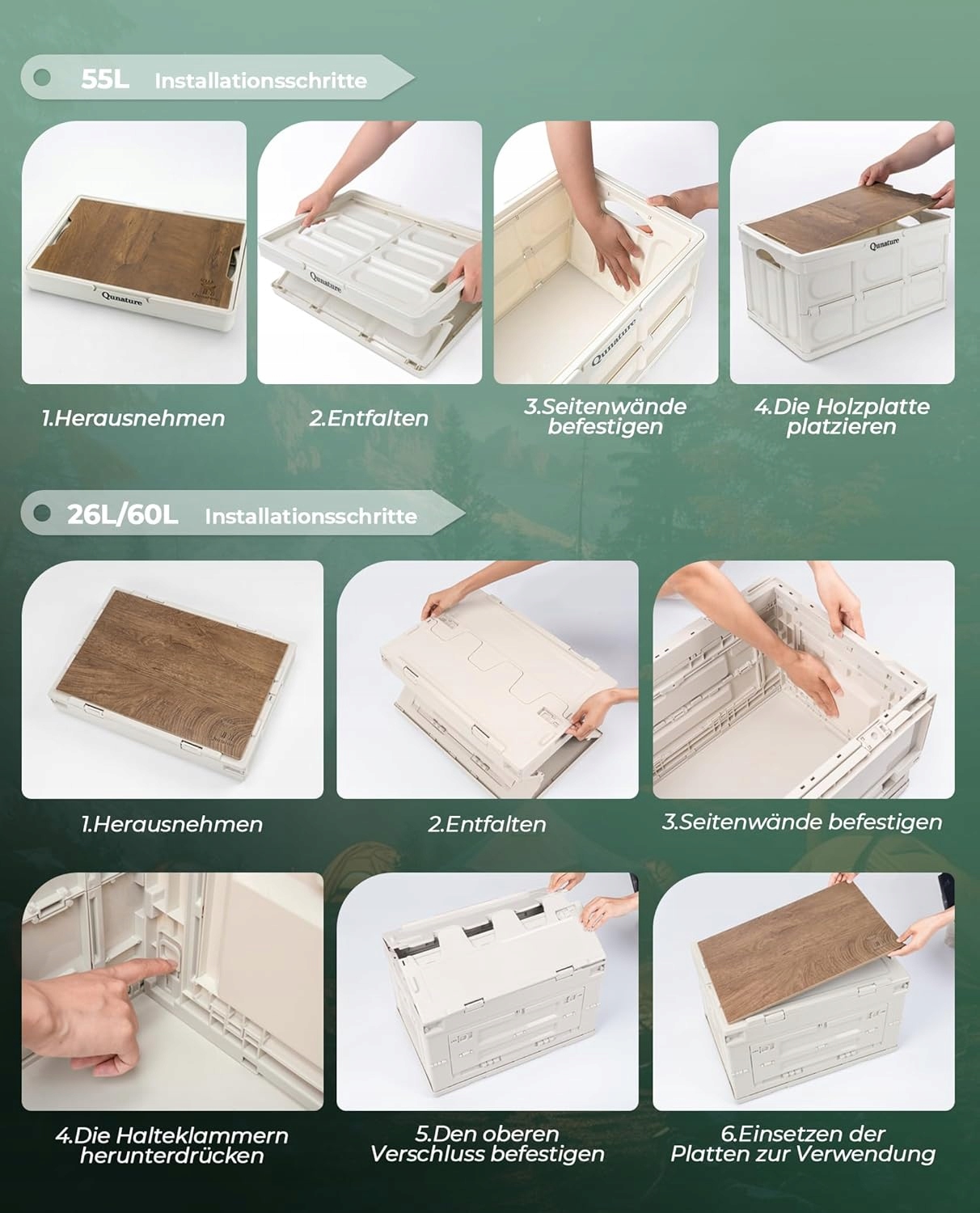 55L Installationsschritte

Qunature

Qunature

Qunature

Qunature

1.Herausnehmen

2.Entfalten

3.Seitenwände befestigen

4.Die Holzplatte platzieren

26L/60L Installationsschritte

1.Herausnehmen

2.Entfalten

3.Seitenwände befestigen

4.Die Halteklammern herunterdrücken

5.Den oberen Verschluss befestigen

6.Einsetzen der Platten zur Verwendung