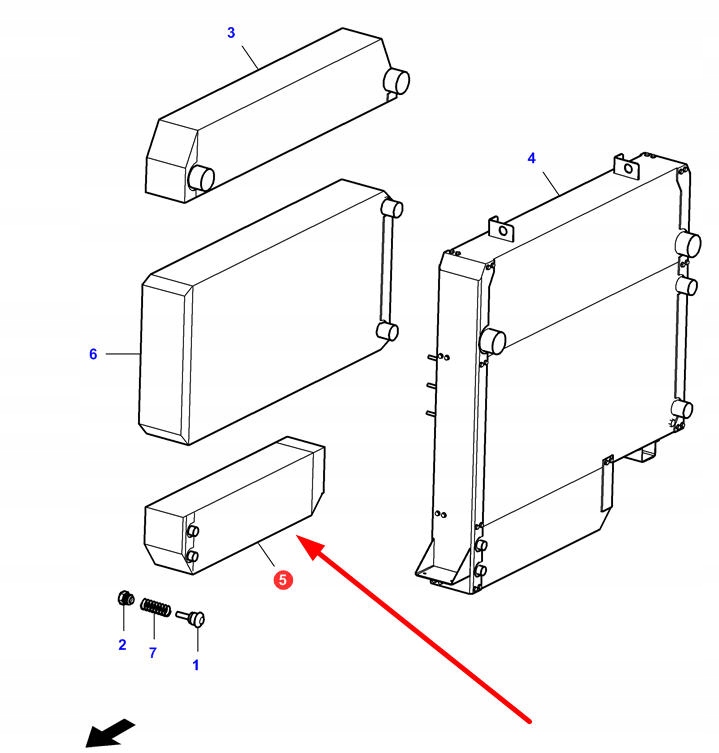 3
4
6
5
2
7
1