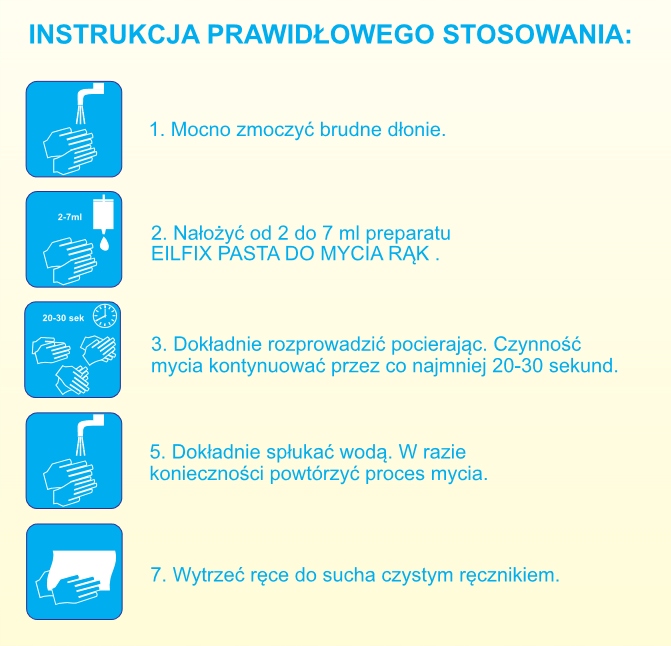 INSTRUKCJA PRAWIDŁOWEGO STOSOWANIA:

1. Mocno zmoczyć brudne dłonie.

2-7ml

2. Nałożyć od 2 do 7 ml preparatu EILFIX PASTA DO MYCIA RĄK .

20-30 sek

3. Dokładnie rozprowadzić pocierając. Czynność mycia kontynuować przez co najmniej 20-30 sekund.

5. Dokładnie spłukać wodą. W razie konieczności powtórzyć proces mycia.

7. Wytrzeć ręce do sucha czystym ręcznikiem.