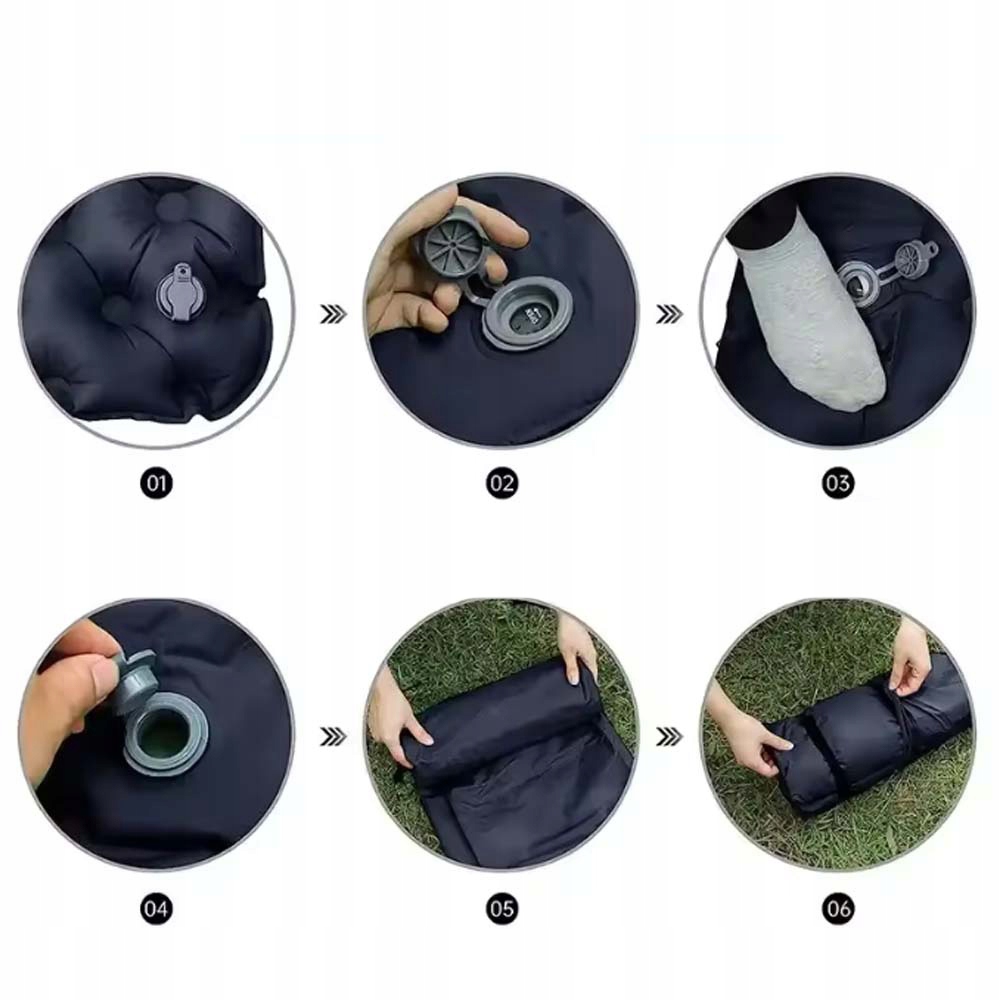 01

02

03

04

05

06