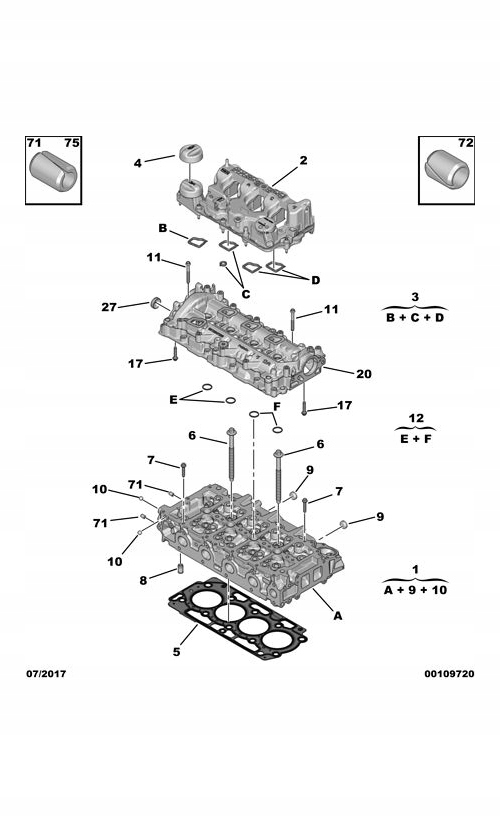 71 75

72

4

2

B

11

C

D

27

11

3
B + C + D

17

20

E

F

17

12
E + F

6

6

7

9

10

71

7

71

9

10

8

1
A + 9 + 10

A

5

07/2017

00109720