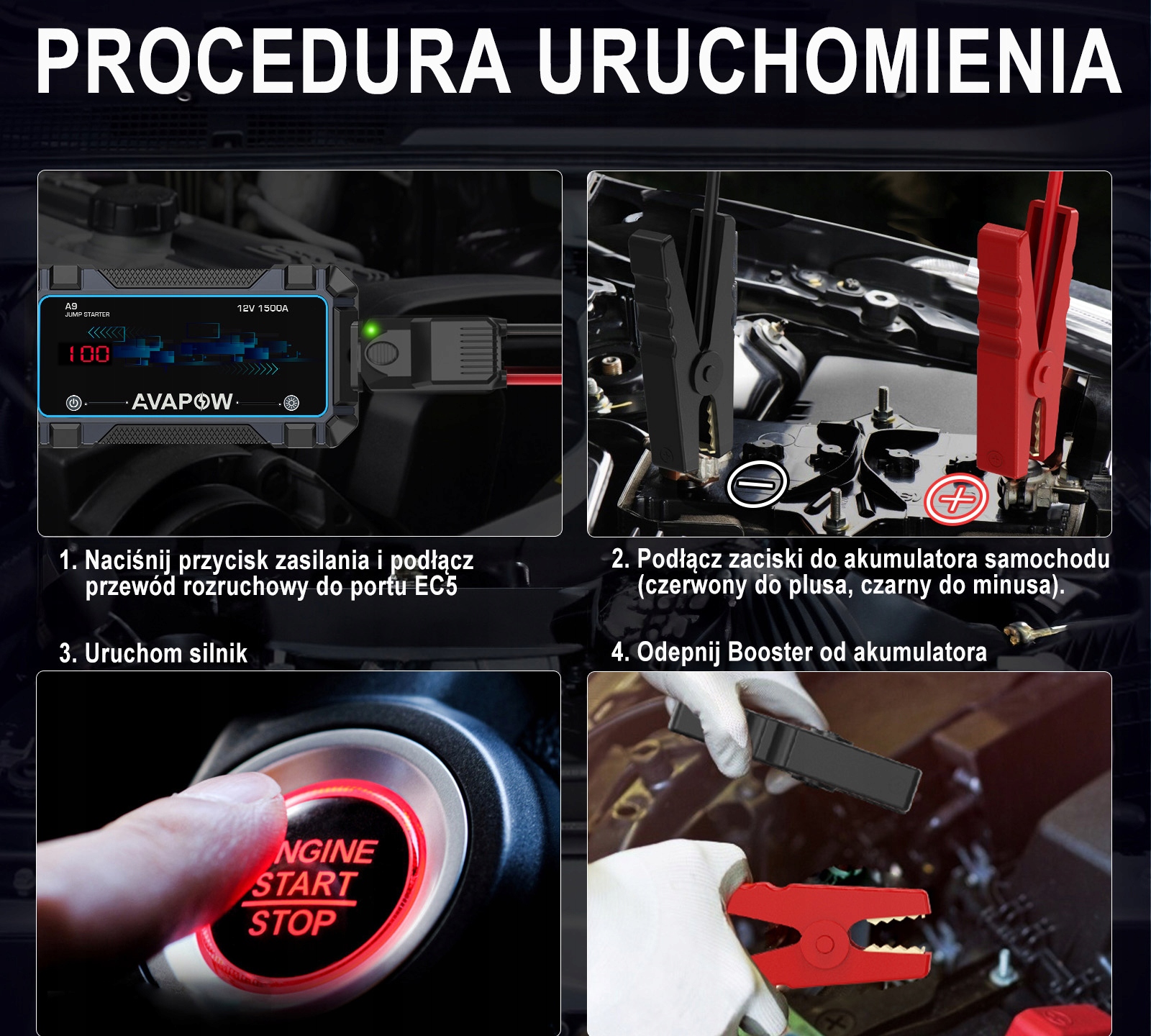 PROCEDURA URUCHOMIENIA

A9
JUMP STARTER
12V 1500A
100
AVAPOW

1. Naciśnij przycisk zasilania i podłącz przewód rozruchowy do portu EC5

2. Podłącz zaciski do akumulatora samochodu (czerwony do plusa, czarny do minusa).

3. Uruchom silnik

4. Odepnij Booster od akumulatora

NGINE
START
STOP