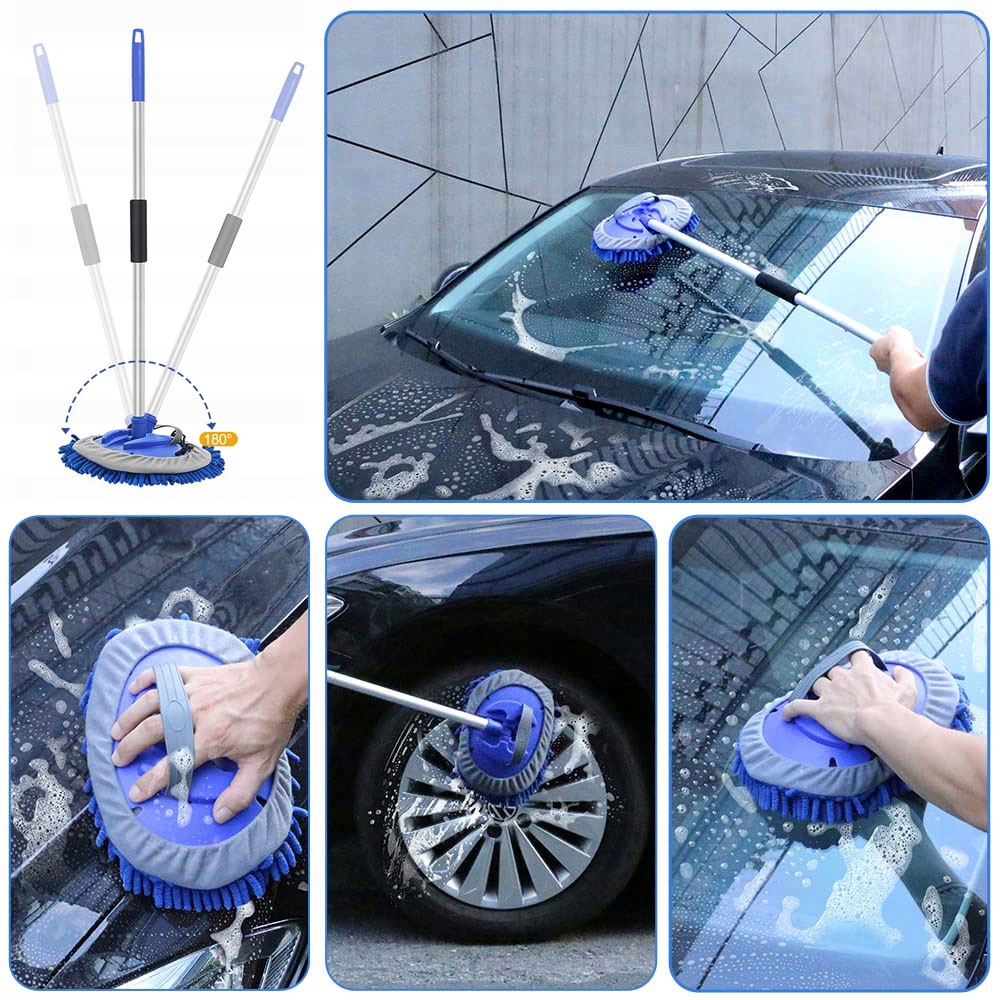 180°