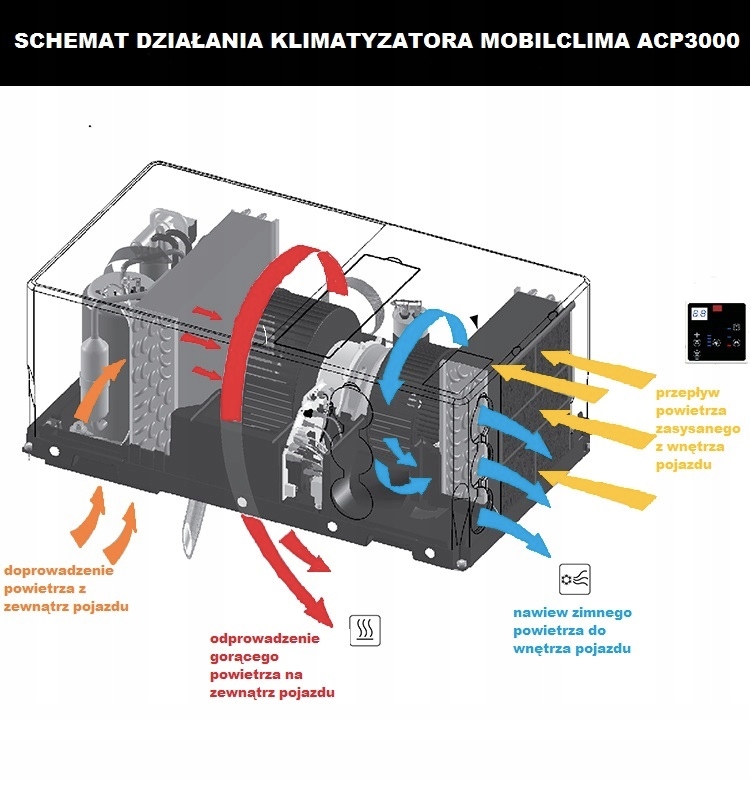 SCHEMAT DZIAŁANIA KLIMATYZATORA MOBILCLIMA ACP3000

przepływ powietrza zasysanego z wnętrza pojazdu

doprowadzenie powietrza z zewnątrz pojazdu

odprowadzenie gorącego powietrza na zewnątrz pojazdu

nawiew zimnego powietrza do wnętrza pojazdu