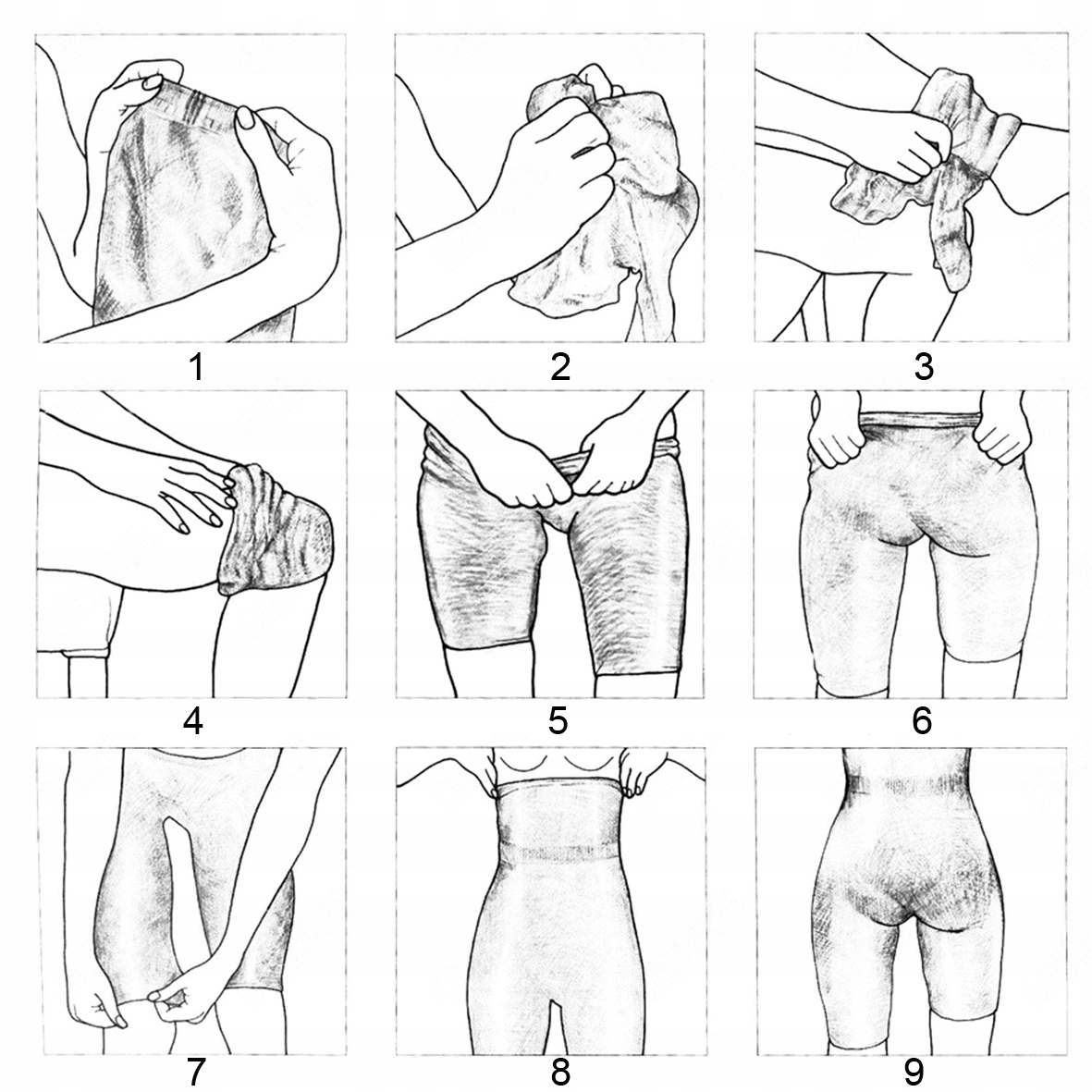 1

2

3

4

5

6

7

8

9