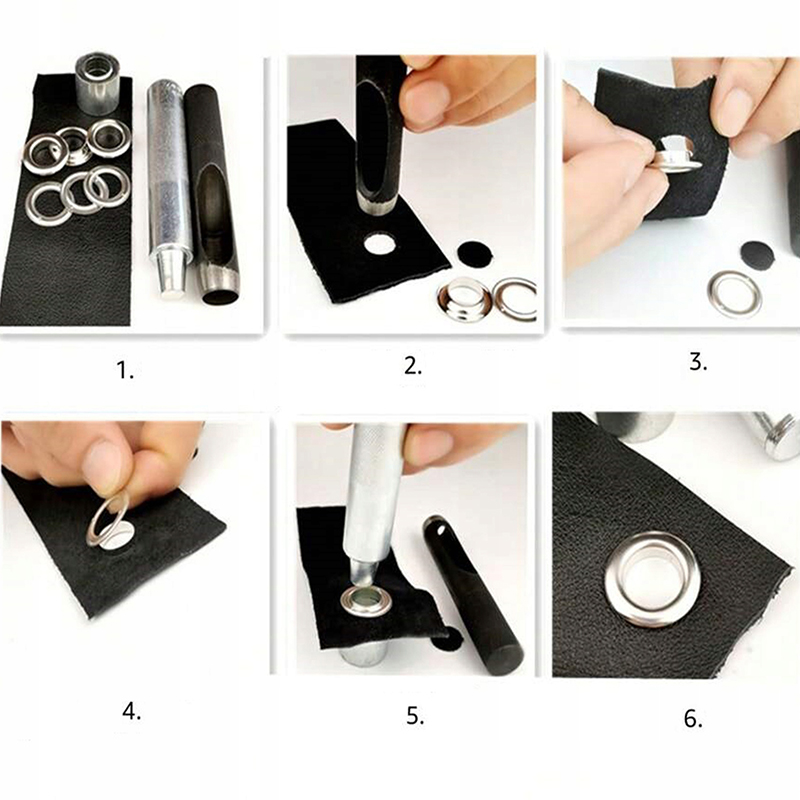 1.

2.

3.

4.

5.

6.