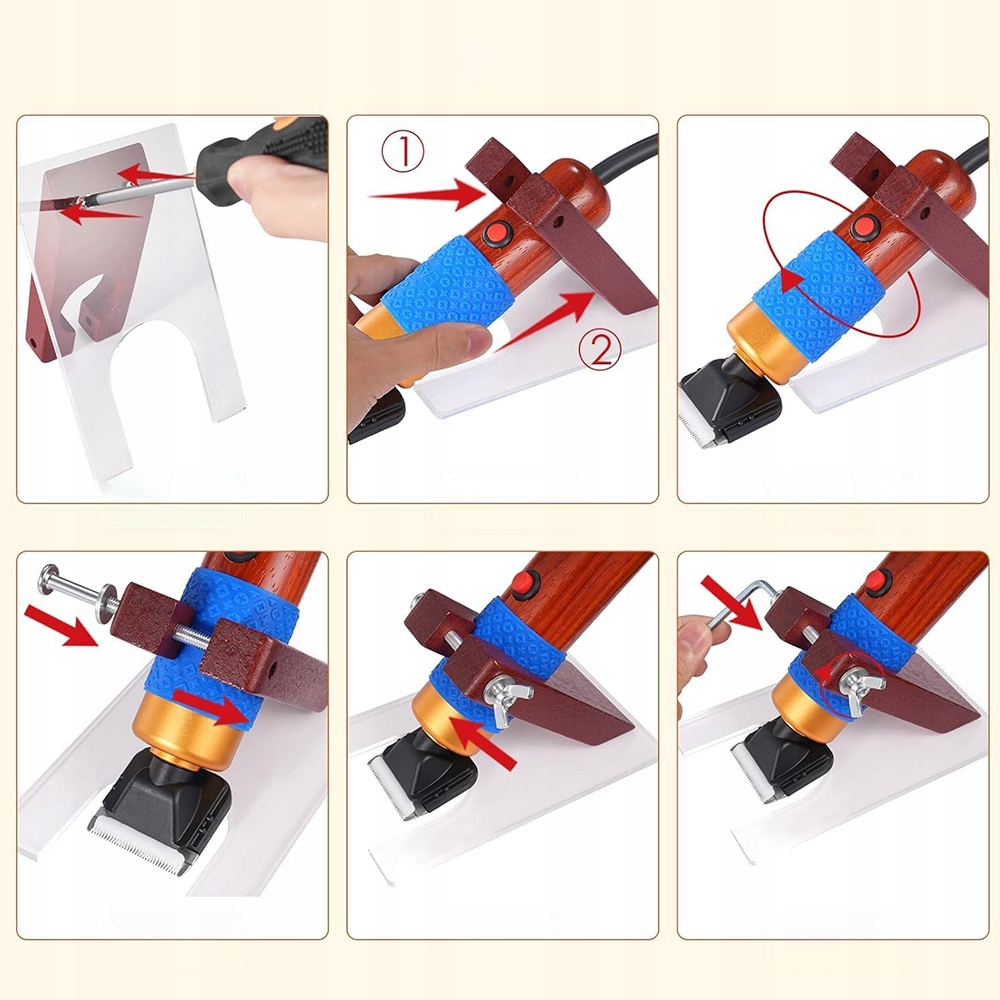 ①

②