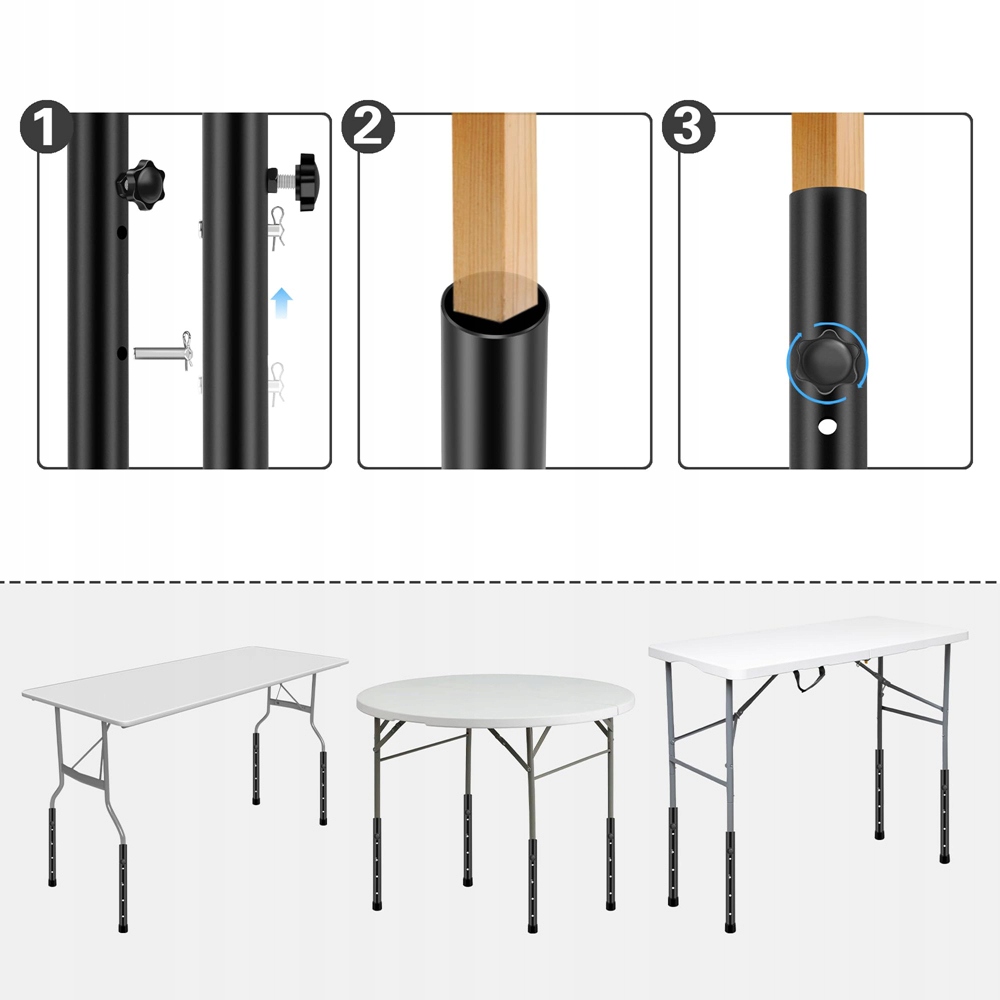 1

2

3