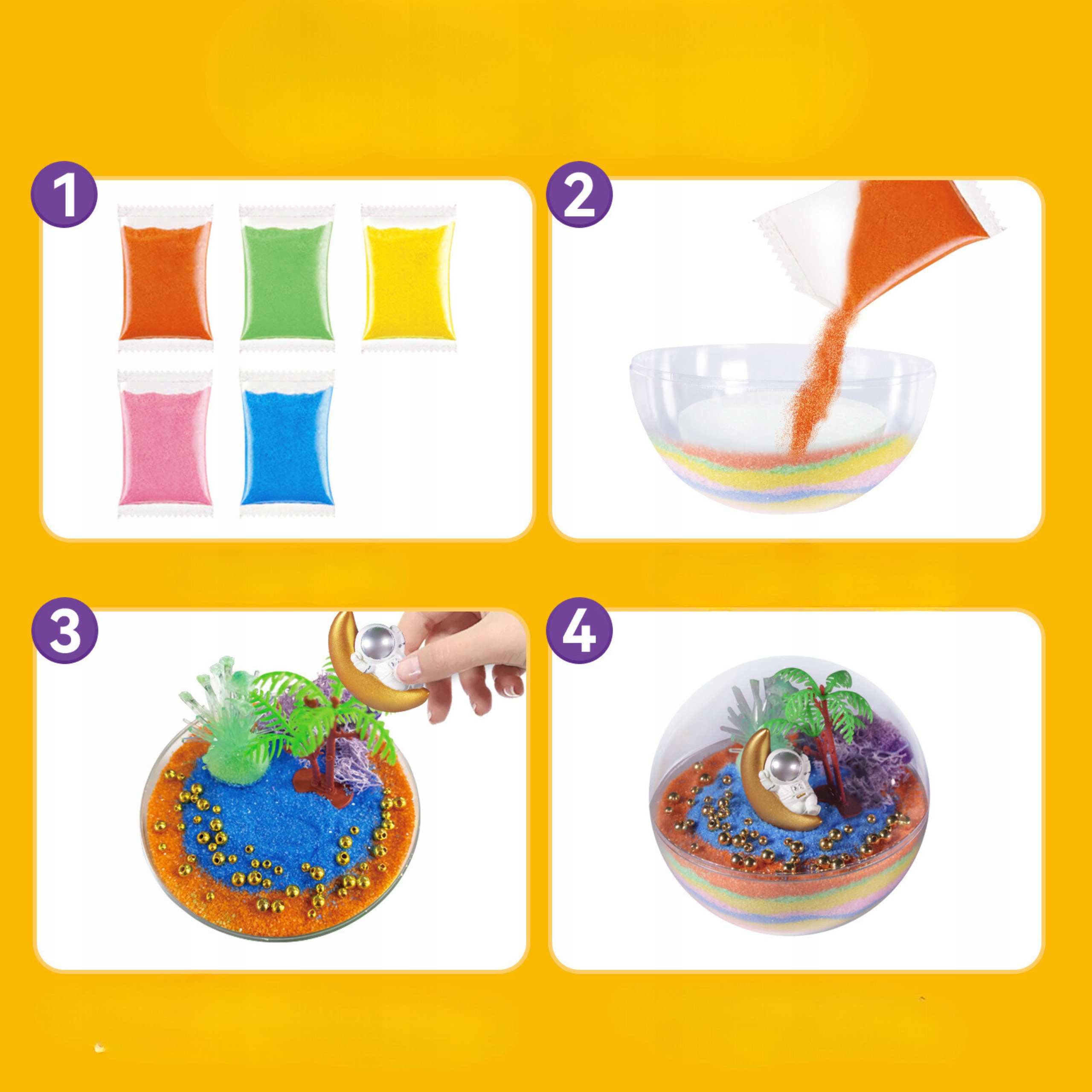 1

2

3

4