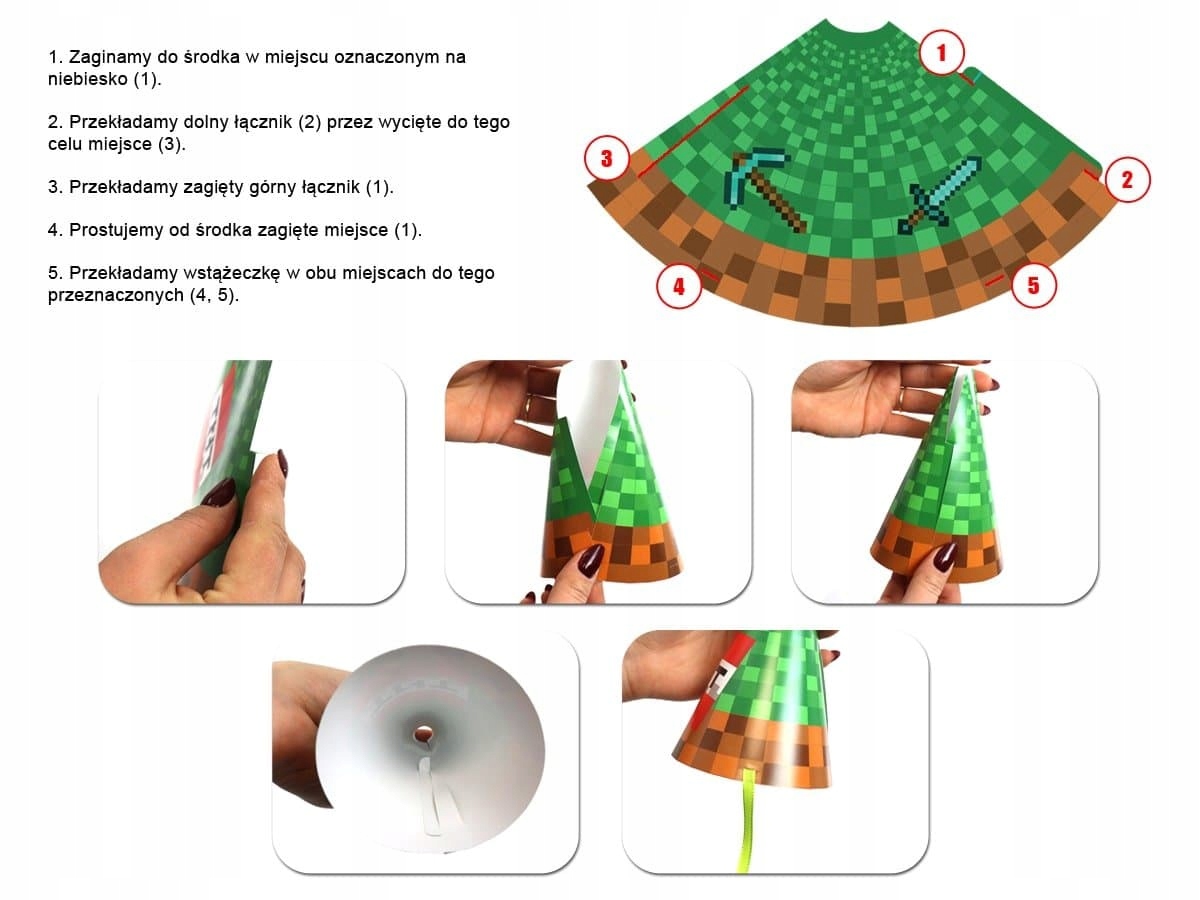 1. Zaginamy do środka w miejscu oznaczonym na niebiesko (1).

2. Przekładamy dolny łącznik (2) przez wycięte do tego celu miejsce (3).

3. Przekładamy zagięty górny łącznik (1).

4. Prostujemy od środka zagięte miejsce (1).

5. Przekładamy wstążeczkę w obu miejscach do tego przeznaczonych (4, 5).

1

3

2

4

5