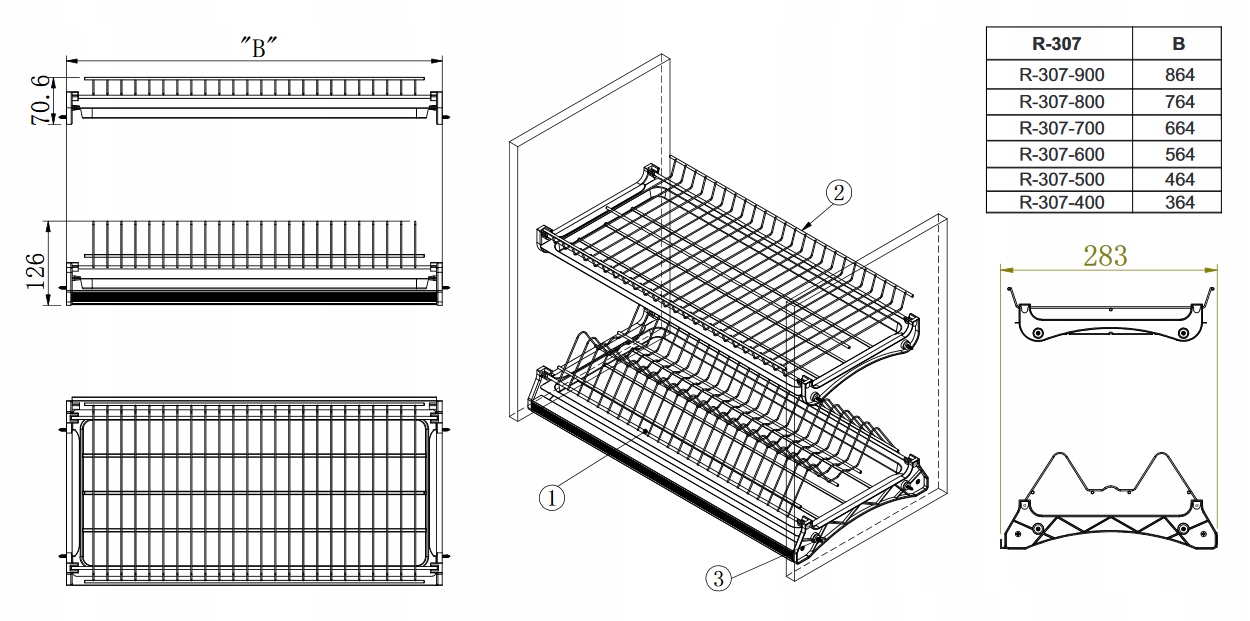 "B"

70.6

126

2

1

3

| R-307 | B |
|---|---|
| R-307-900 | 864 |
| R-307-800 | 764 |
| R-307-700 | 664 |
| R-307-600 | 564 |
| R-307-500 | 464 |
| R-307-400 | 364 |

283