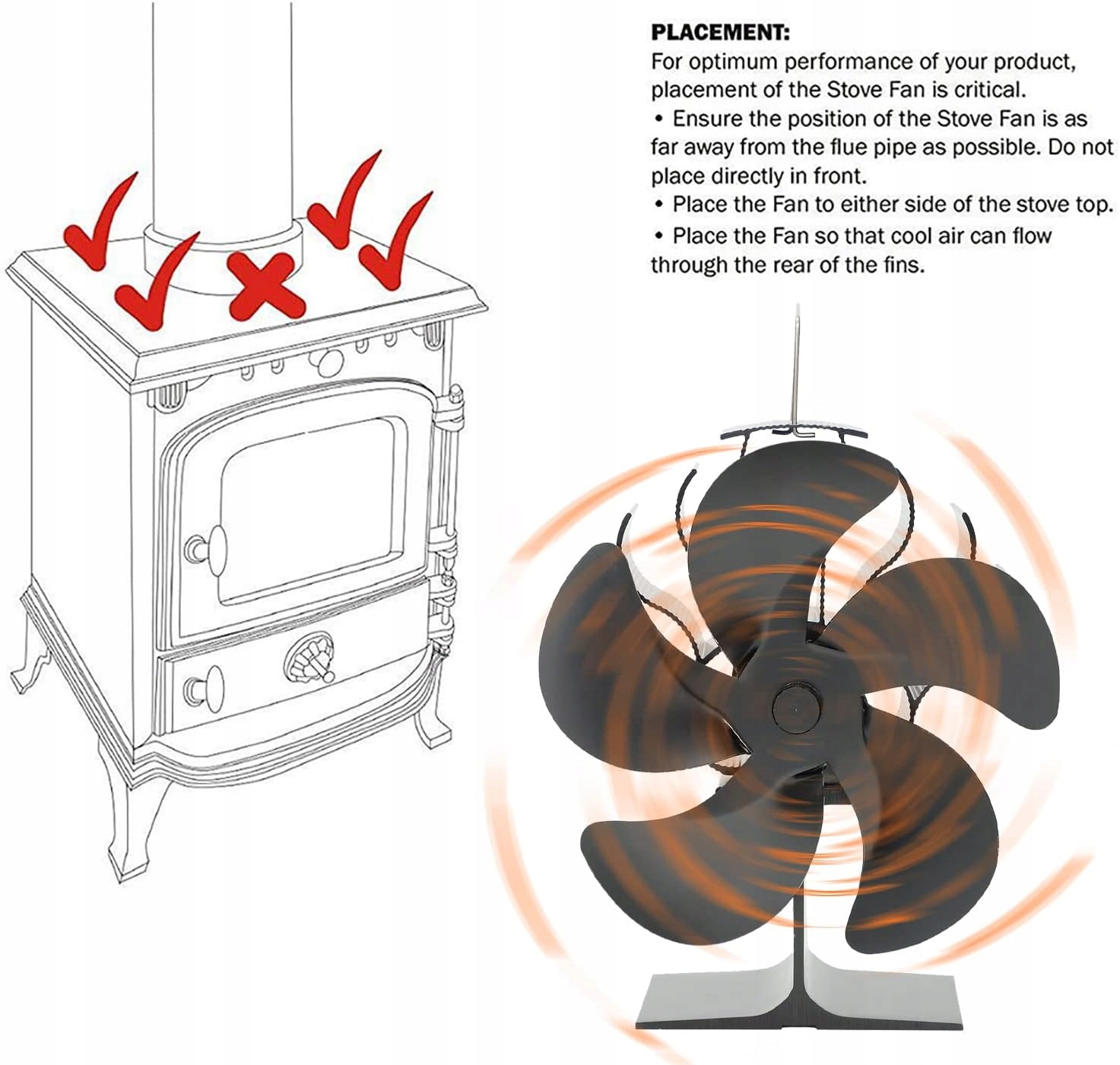 PLACEMENT:
For optimum performance of your product, placement of the Stove Fan is critical.
• Ensure the position of the Stove Fan is as far away from the flue pipe as possible. Do not place directly in front.
• Place the Fan to either side of the stove top.
• Place the Fan so that cool air can flow through the rear of the fins.