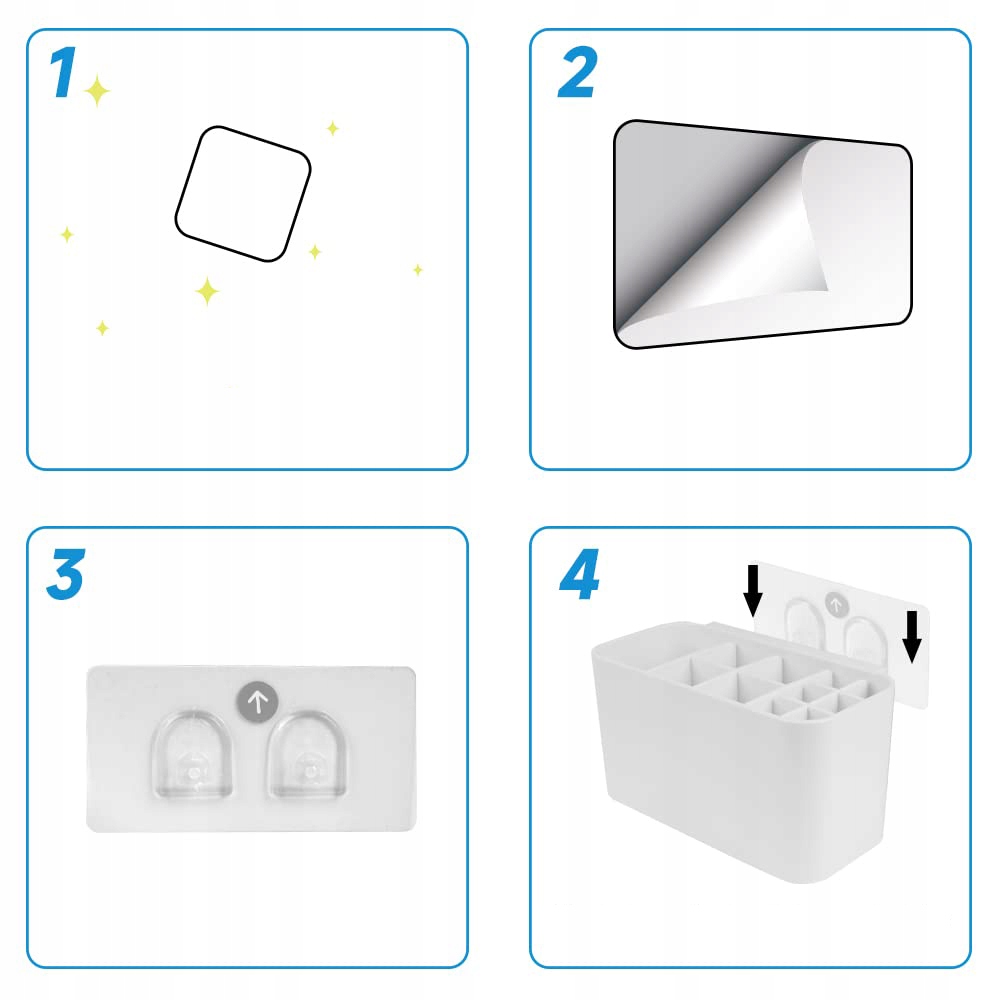 1

2

3

4