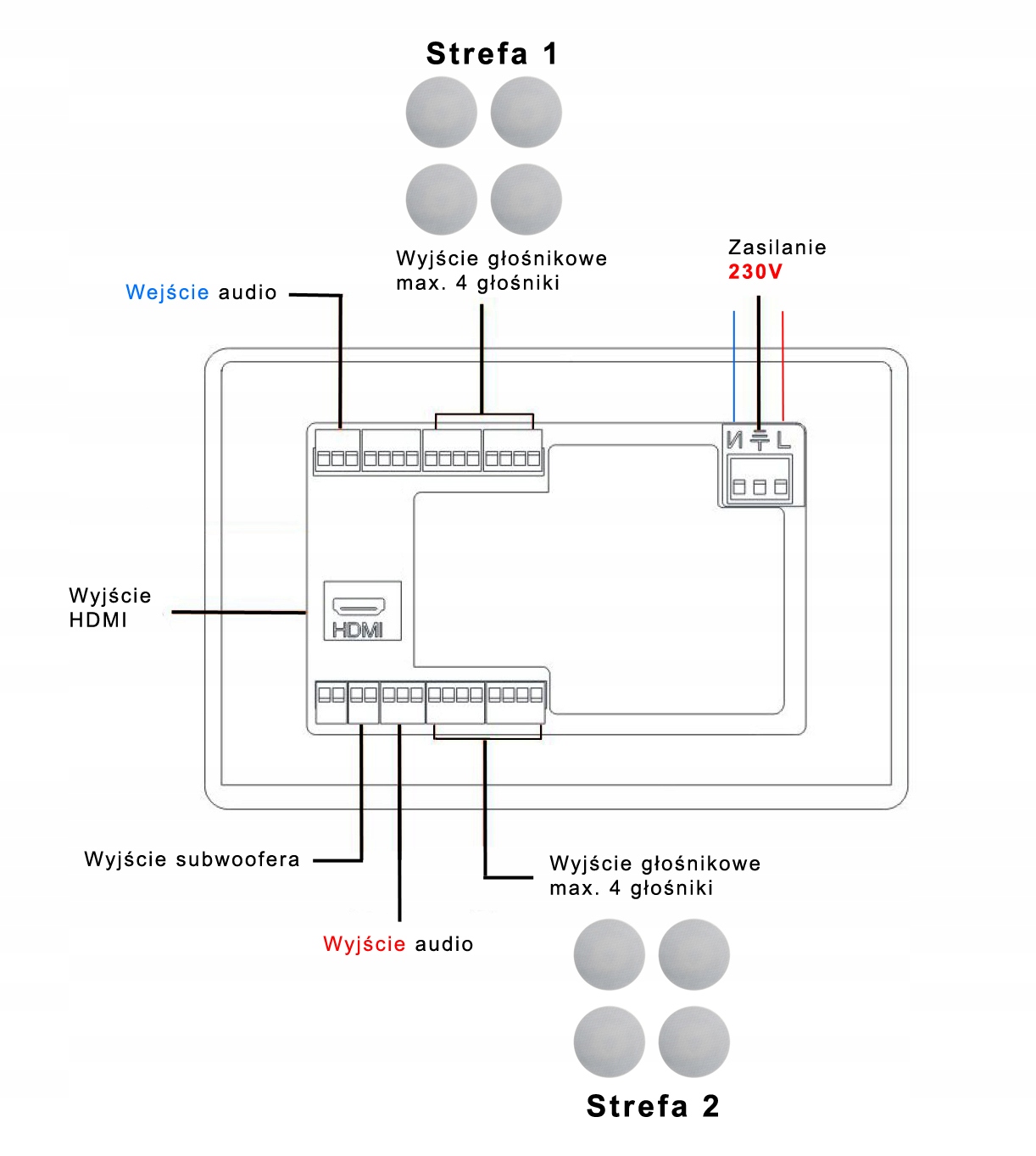 Strefa 1

Wyjście głośnikowe
max. 4 głośniki

Zasilanie
230V

Wejście audio

N L

Wyjście
HDMI

HDMI

Wyjście subwoofera

Wyjście głośnikowe
max. 4 głośniki

Wyjście audio

Strefa 2