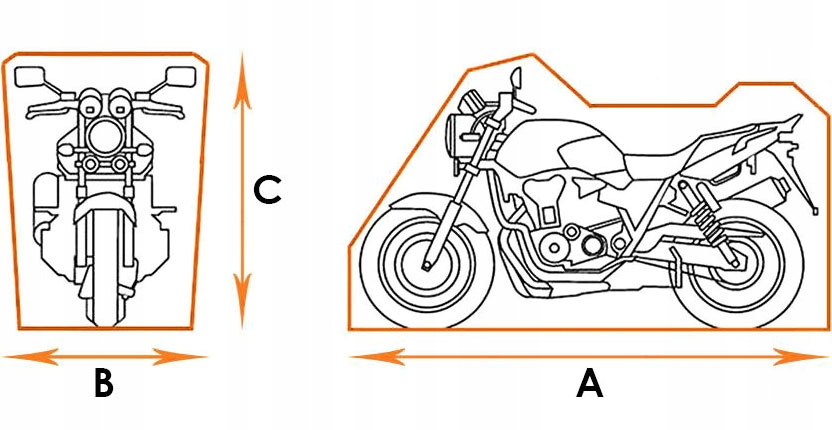 C

B

A