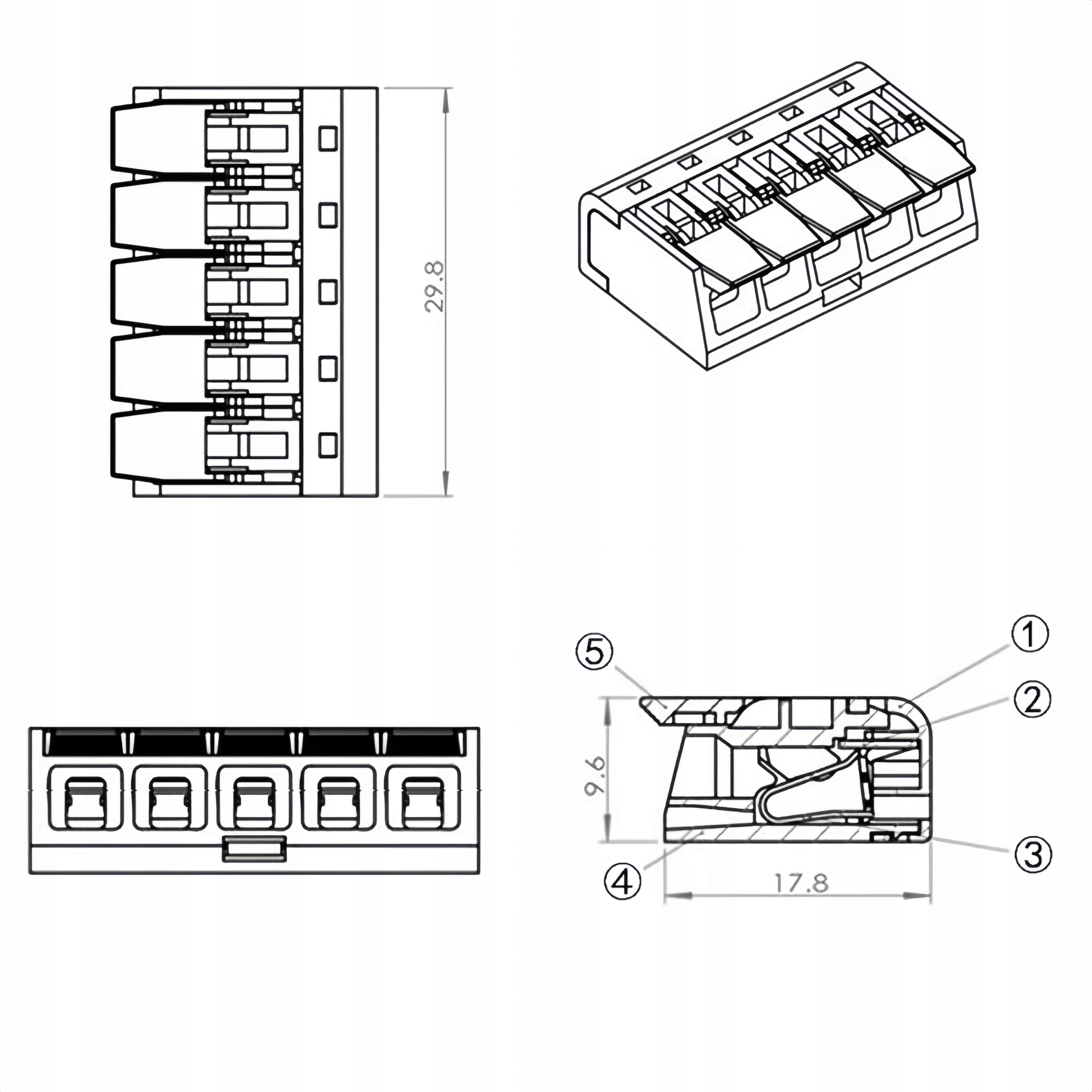 29.8

5

1

2

9.6

3

4

17.8