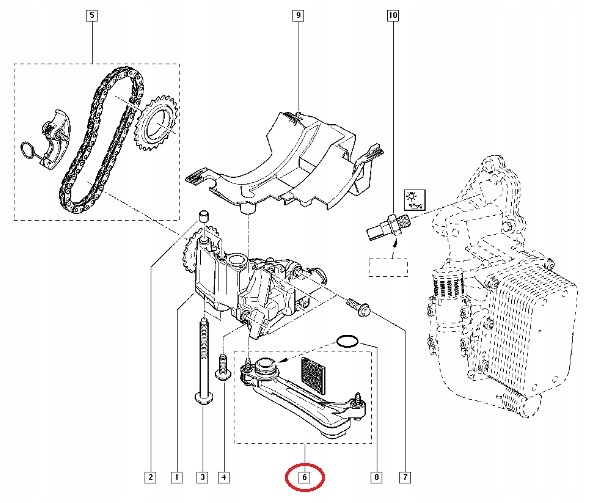 5
9
10
2
1
3
4
6
8
7