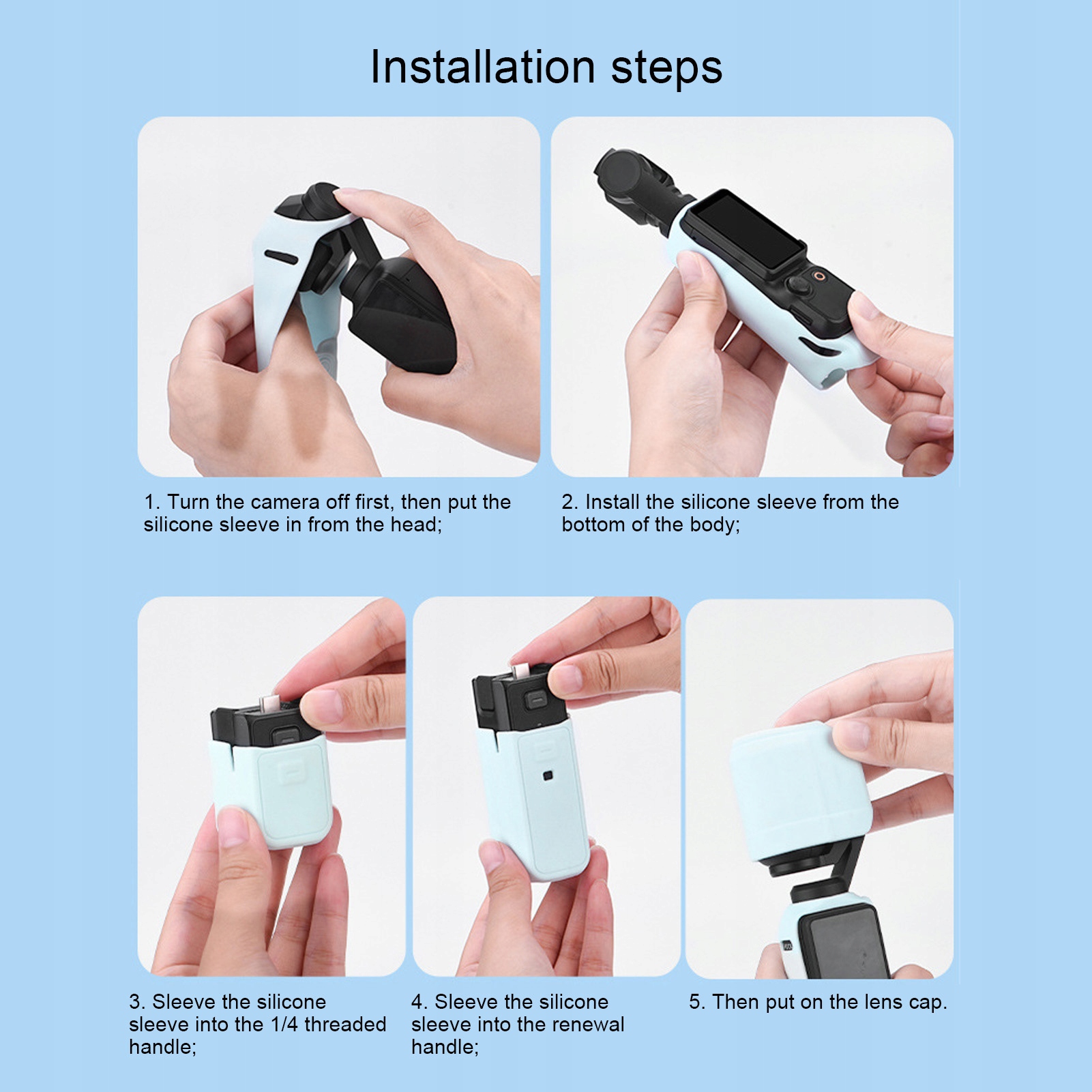 Installation steps

1. Turn the camera off first, then put the silicone sleeve in from the head;

2. Install the silicone sleeve from the bottom of the body;

3. Sleeve the silicone sleeve into the 1/4 threaded handle;

4. Sleeve the silicone sleeve into the renewal handle;

5. Then put on the lens cap.