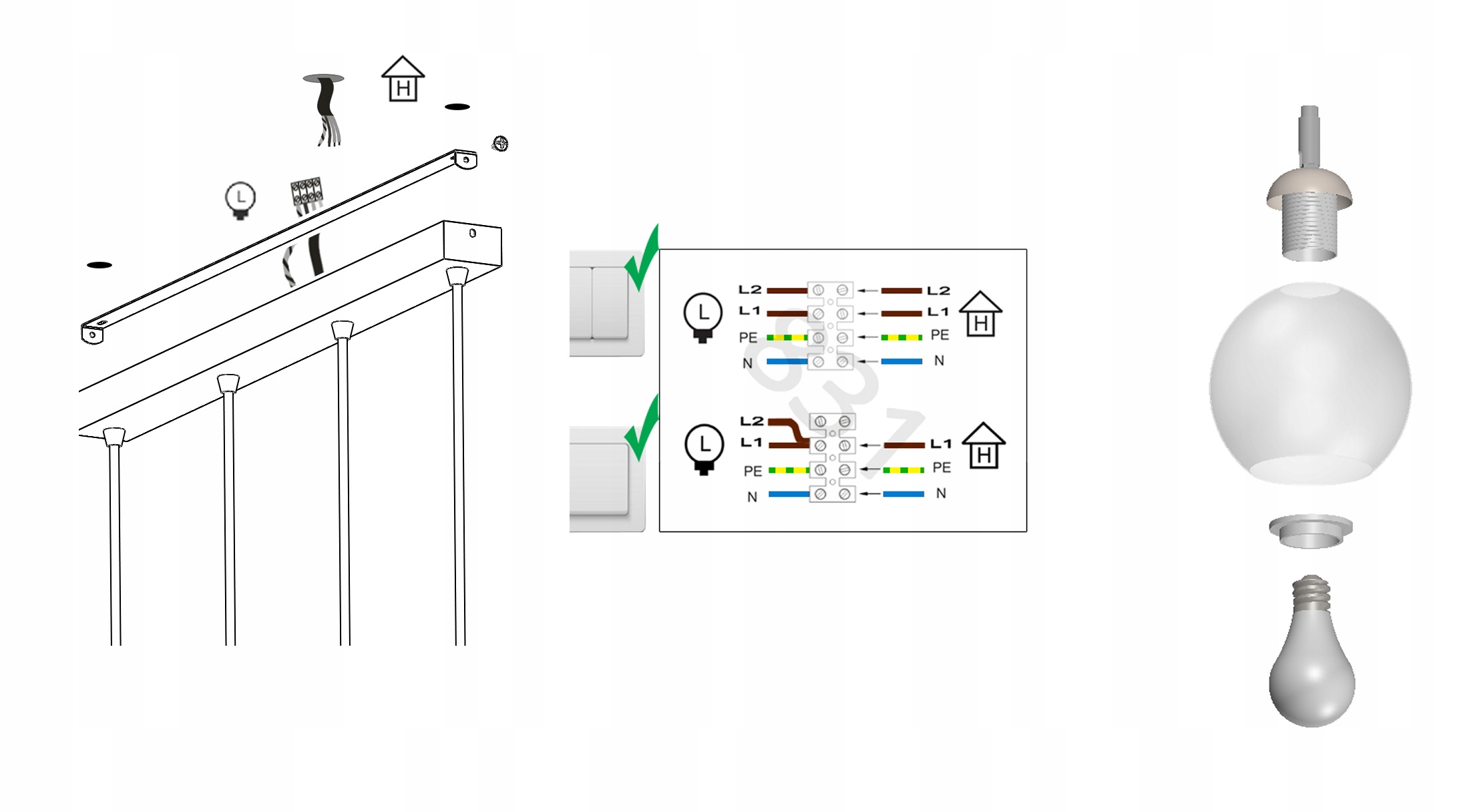 H

L

L
L2
L1
PE
N
L2
L1
PE
N
H

L
L2
L1
PE
N
L1
PE
N
H