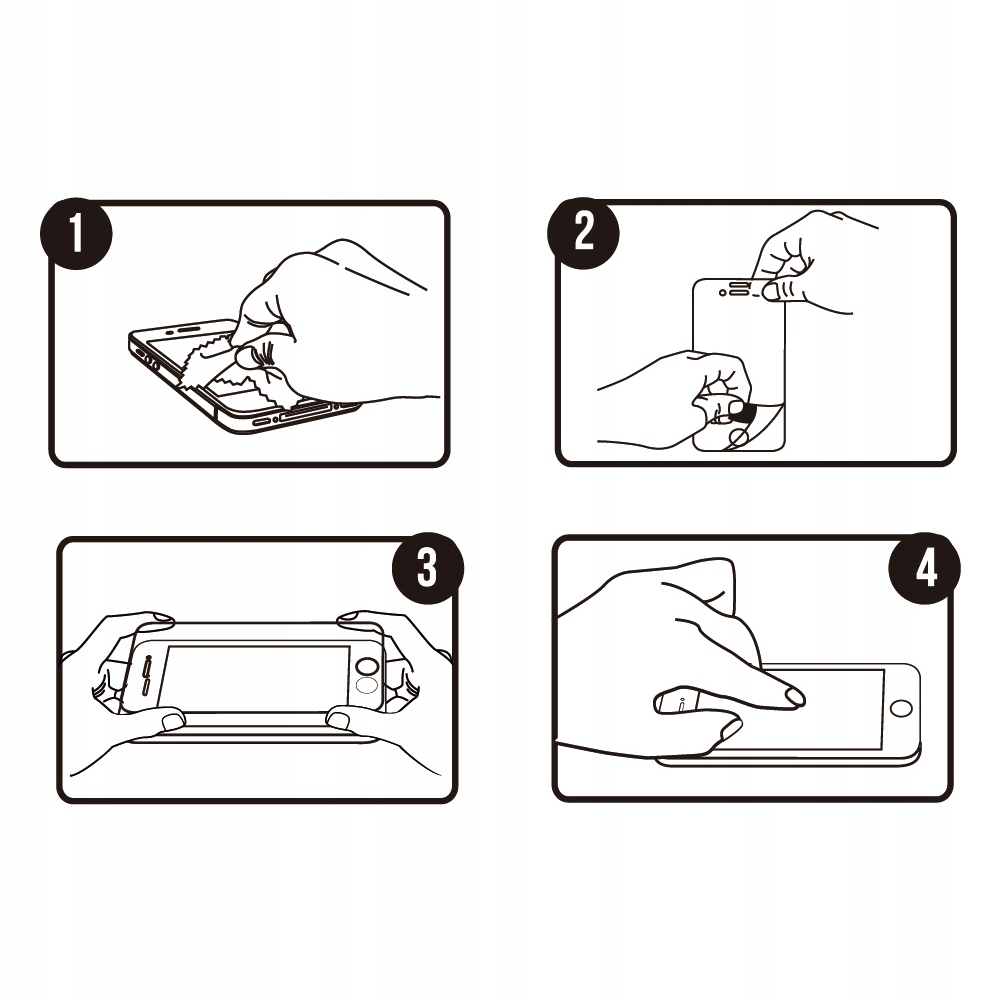 1

2

3

4