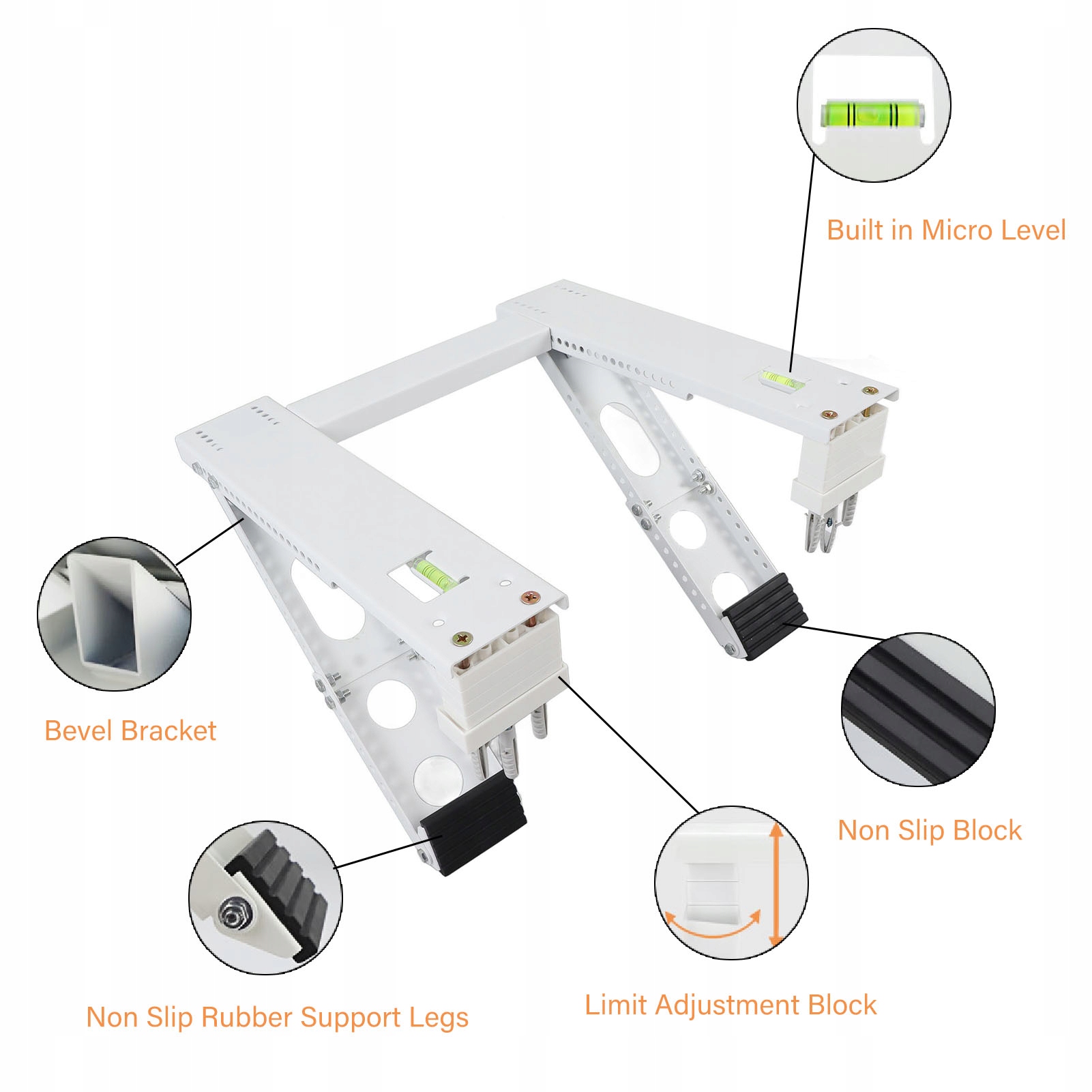 Built in Micro Level

Bevel Bracket

Non Slip Block

Non Slip Rubber Support Legs

Limit Adjustment Block