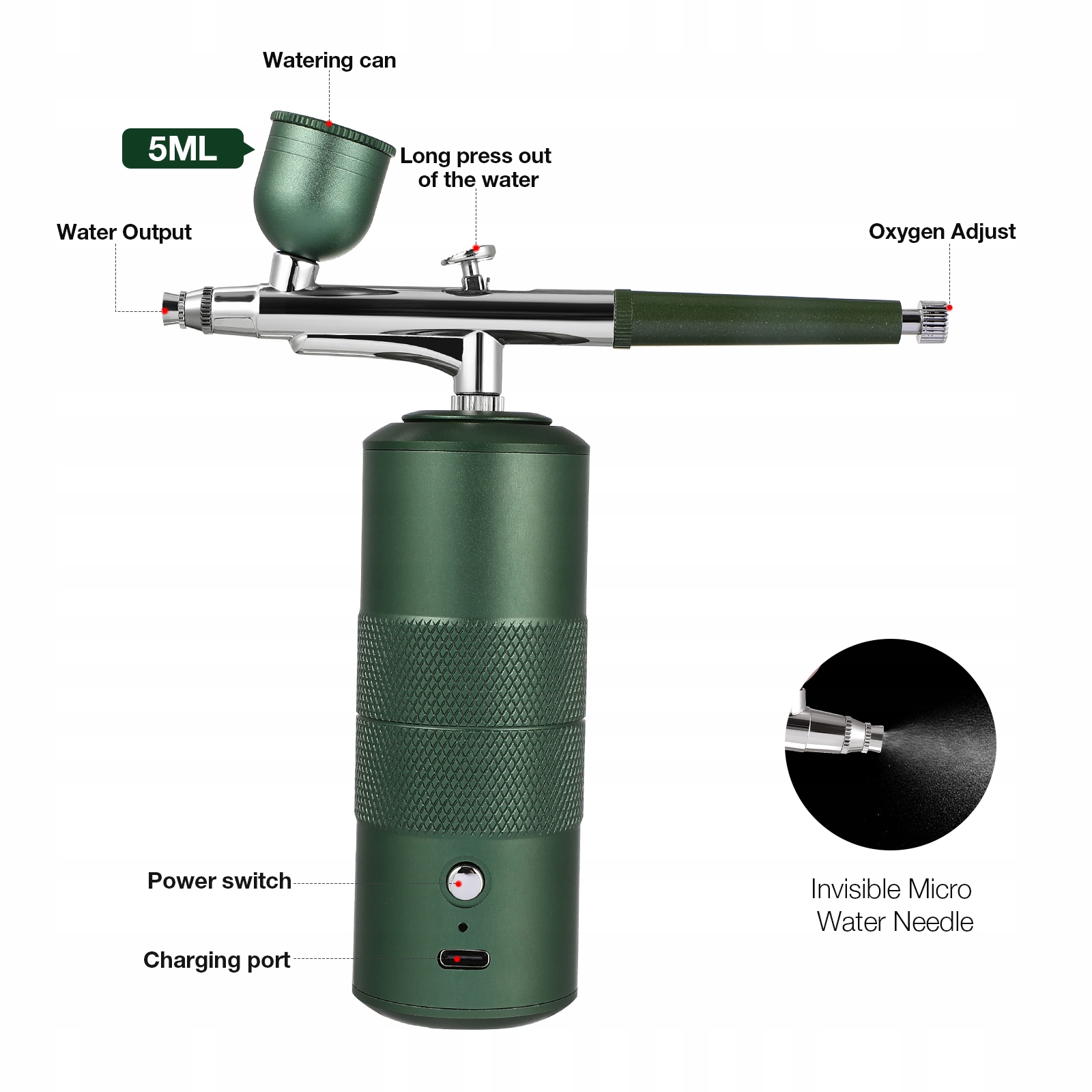 Watering can

5ML

Long press out of the water

Water Output

Oxygen Adjust

Power switch

Charging port

Invisible Micro Water Needle