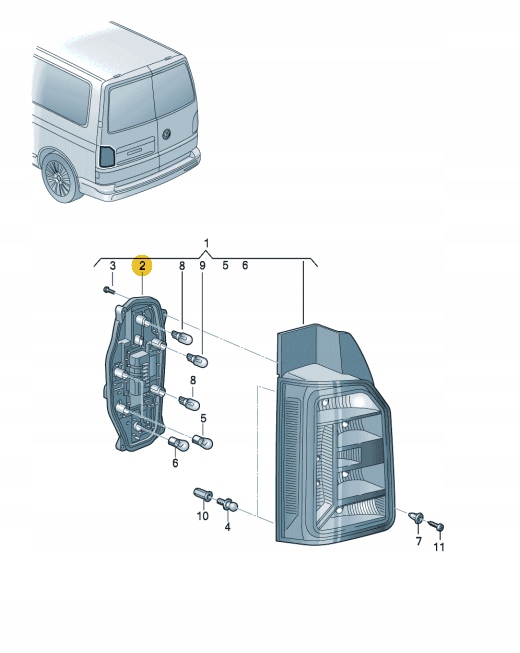 1
3
2
8
9
5
6
8
5
6
10
4
7
11