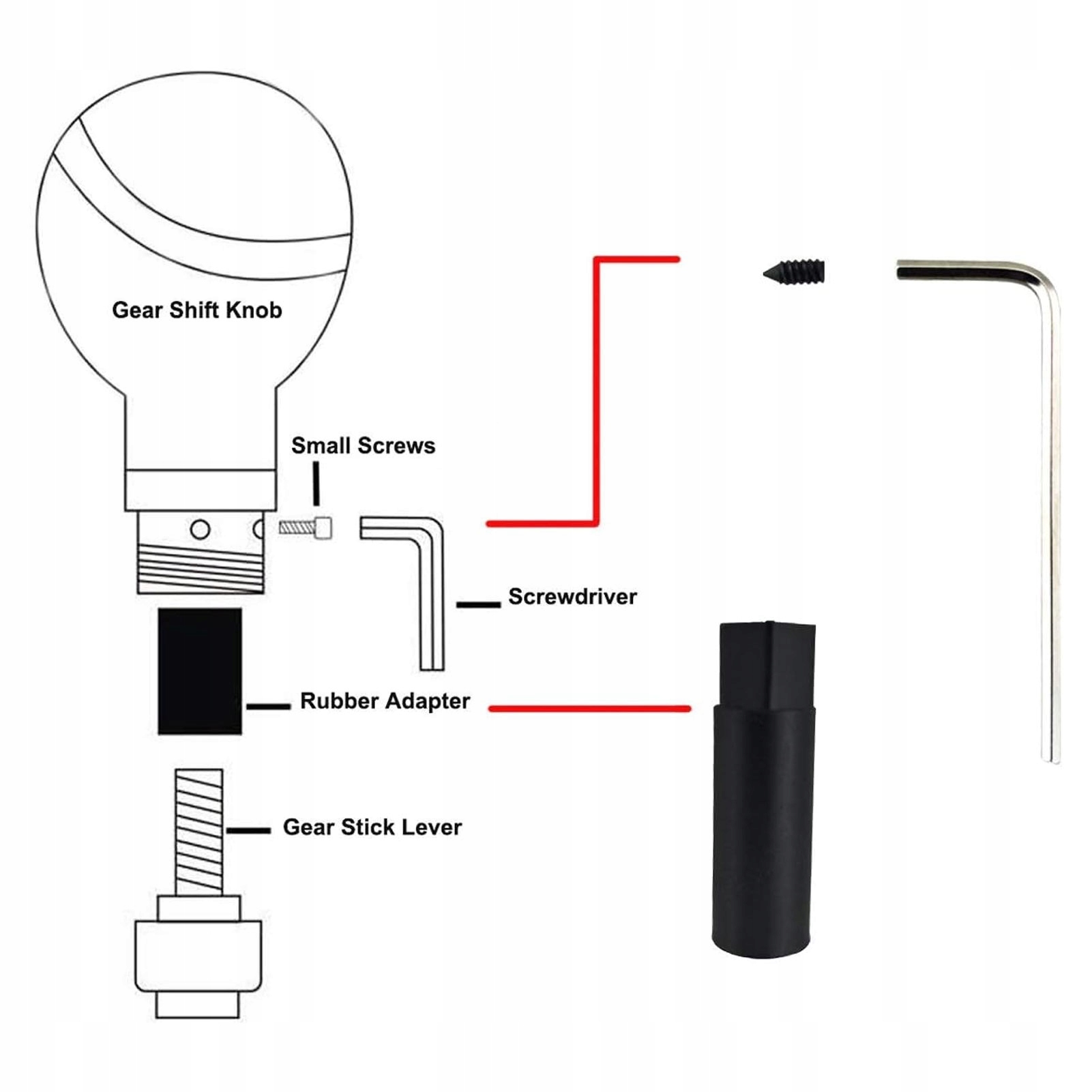 Gear Shift Knob

Small Screws

Screwdriver

Rubber Adapter

Gear Stick Lever