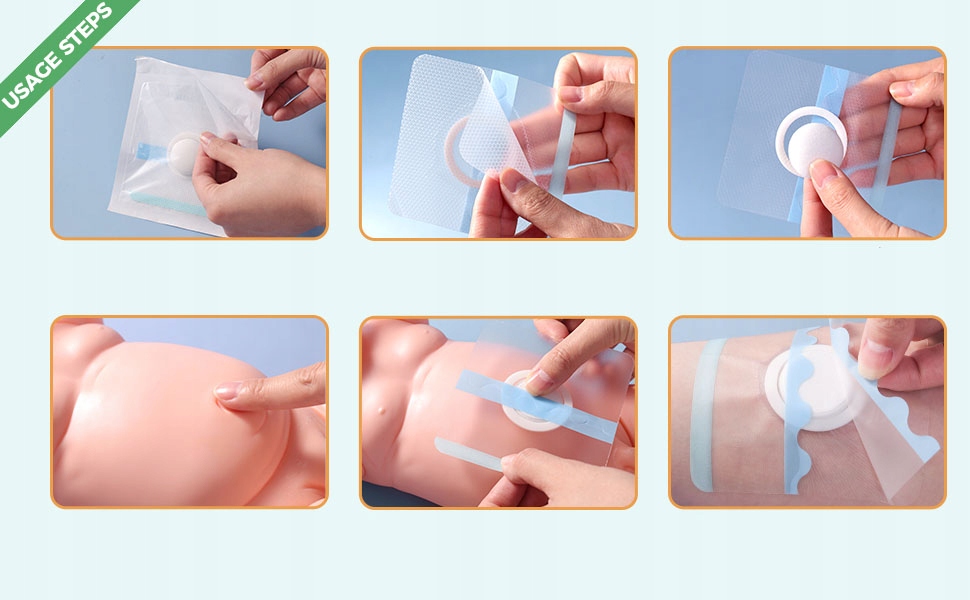 USAGE STEPS