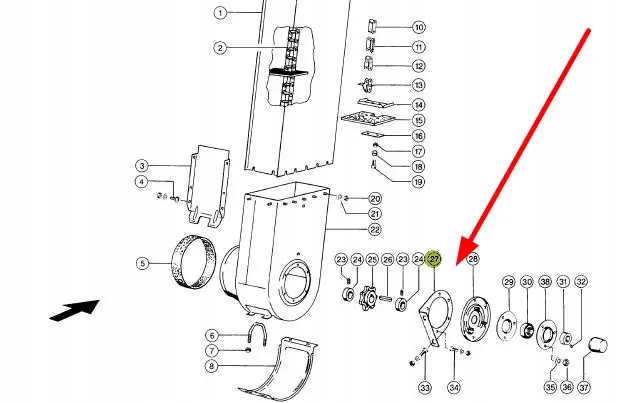 1
2
10
11
12
13
14
15
16
17
18
19
3
4
20
21
22
5
23
24
25
26
23
24
27
28
29
30
38
31
32
6
7
8
33
34
35
36
37