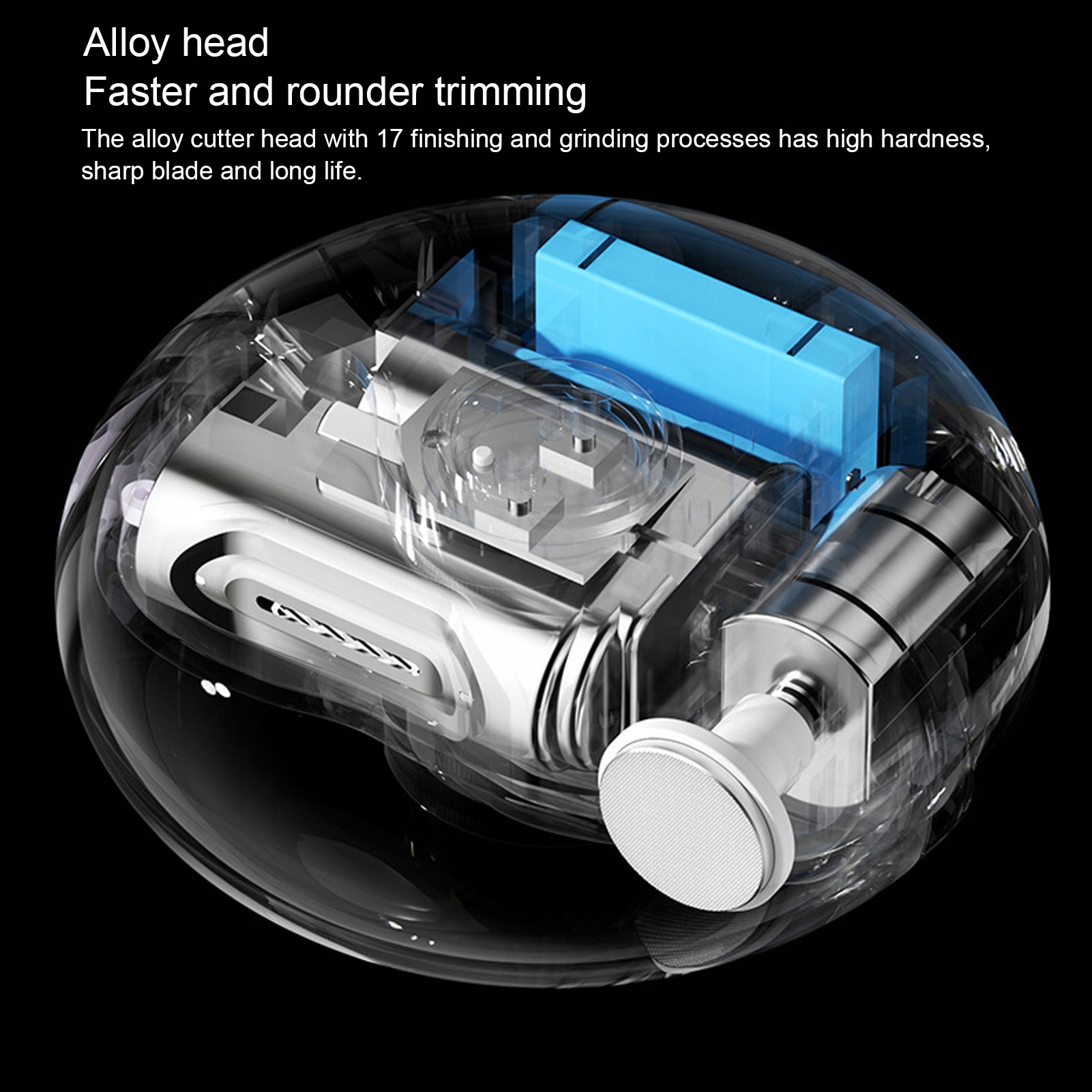 Alloy head
Faster and rounder trimming

The alloy cutter head with 17 finishing and grinding processes has high hardness, sharp blade and long life.