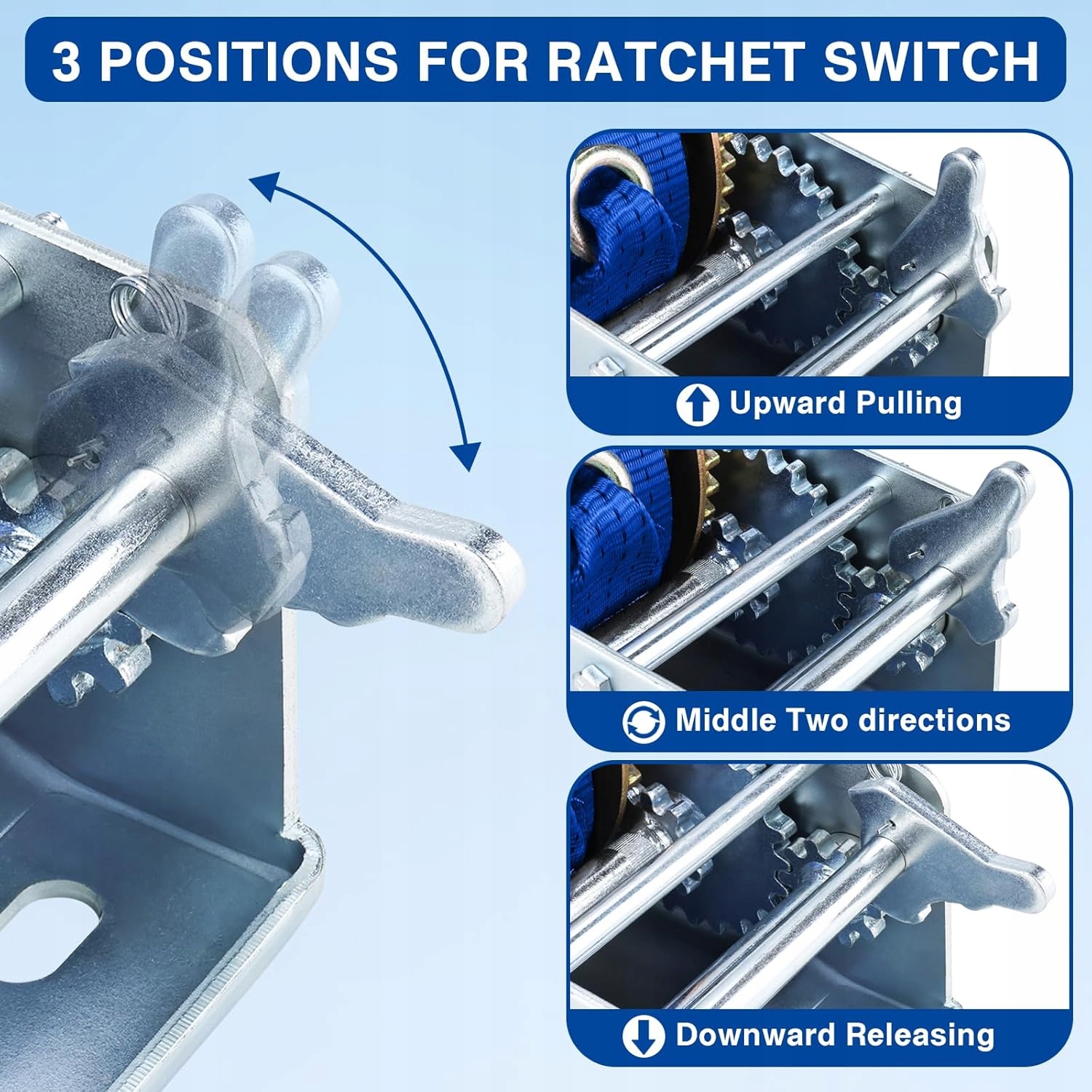 3 POSITIONS FOR RATCHET SWITCH

Upward Pulling

Middle Two directions

Downward Releasing