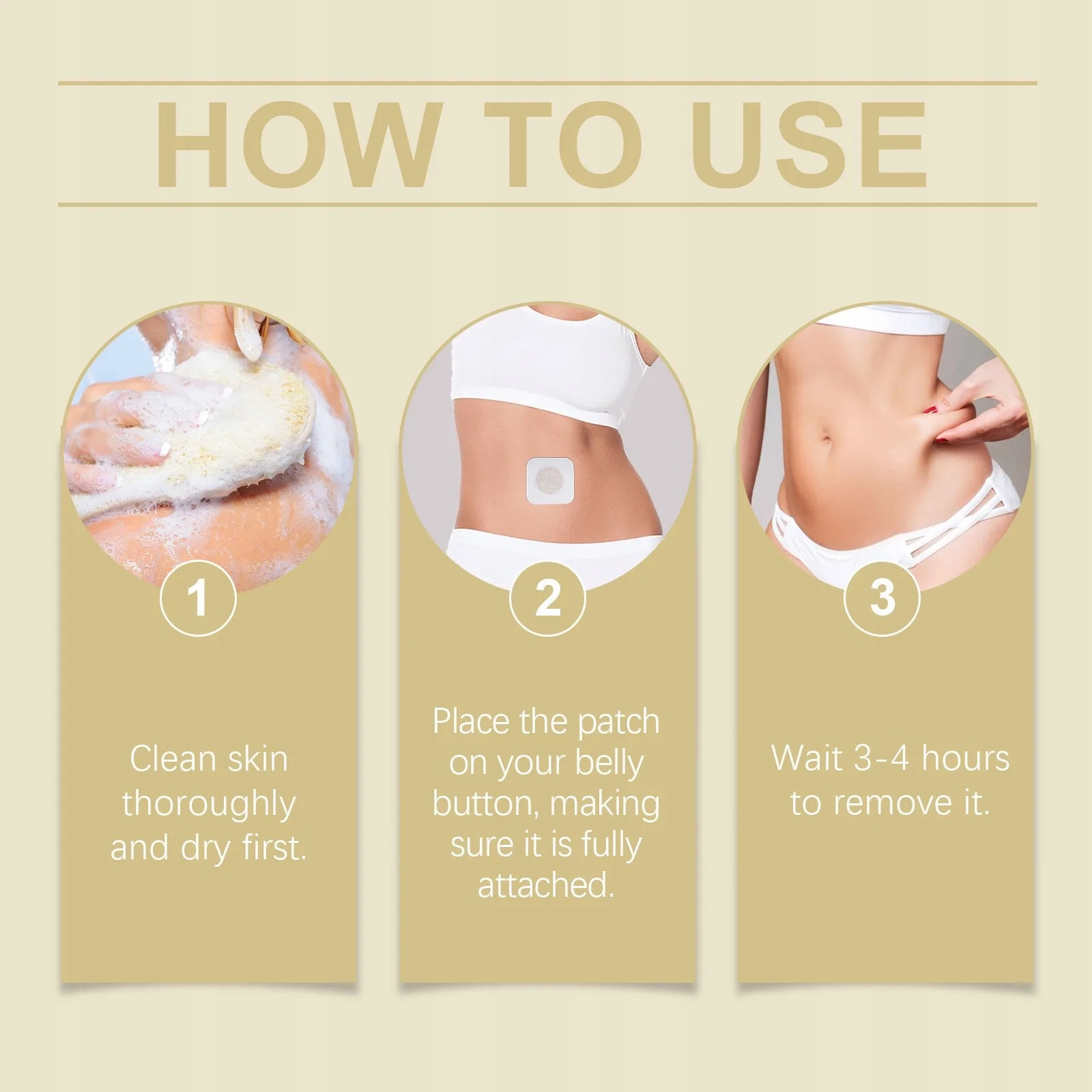 HOW TO USE

1

Clean skin thoroughly and dry first.

2

Place the patch on your belly button, making sure it is fully attached.

3

Wait 3-4 hours to remove it.