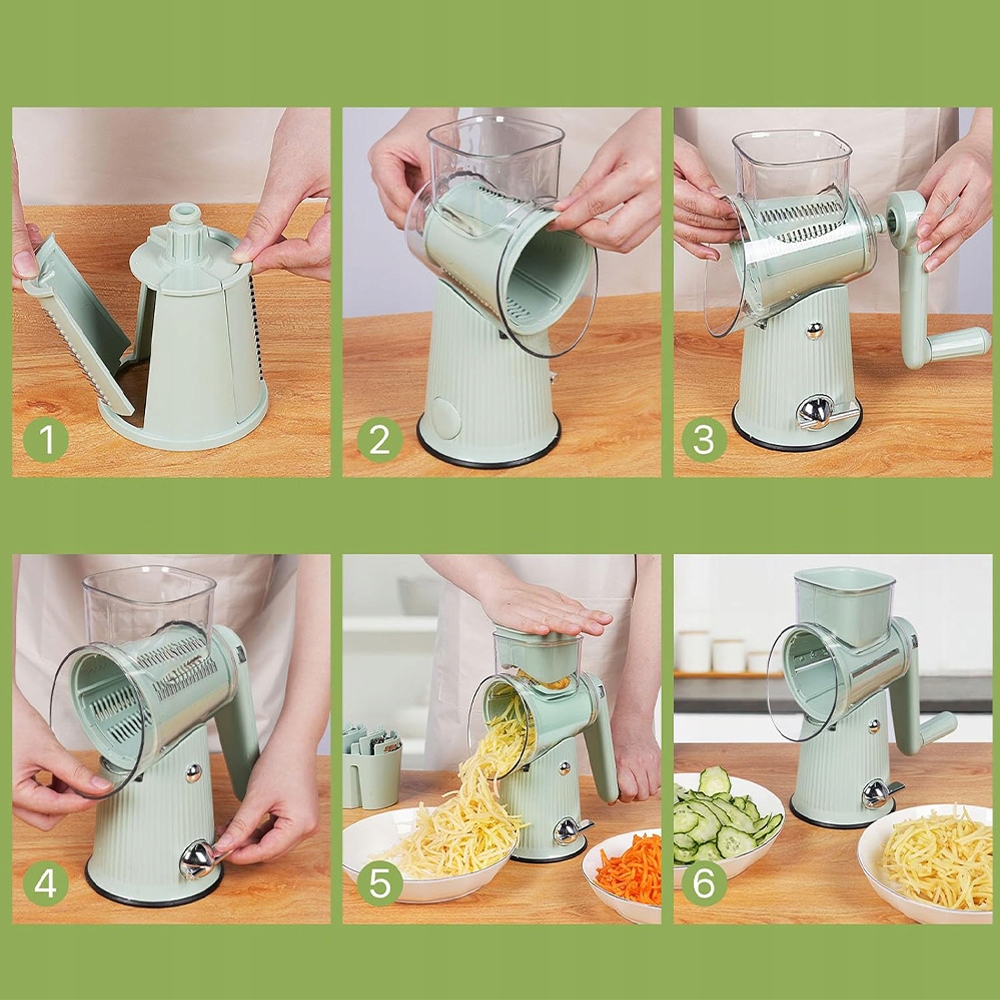 1
2
3
4
5
6