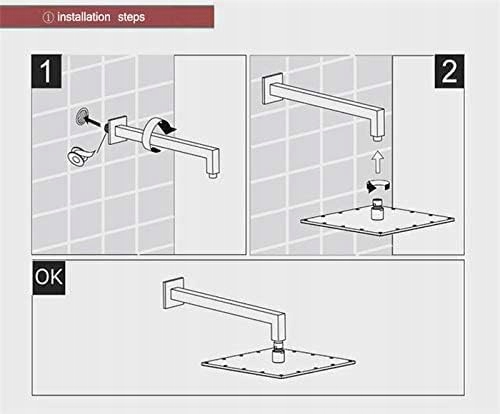 ① installation steps

1

2

OK