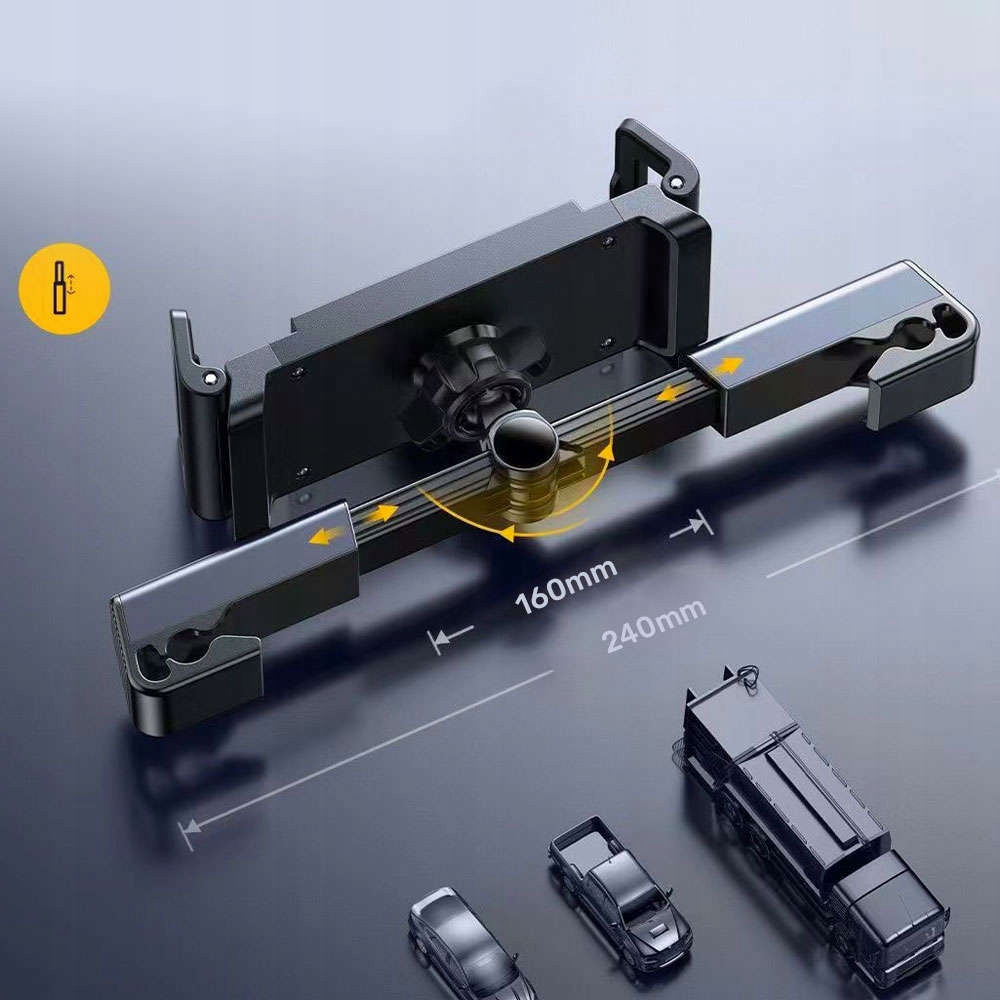 160mm

240mm