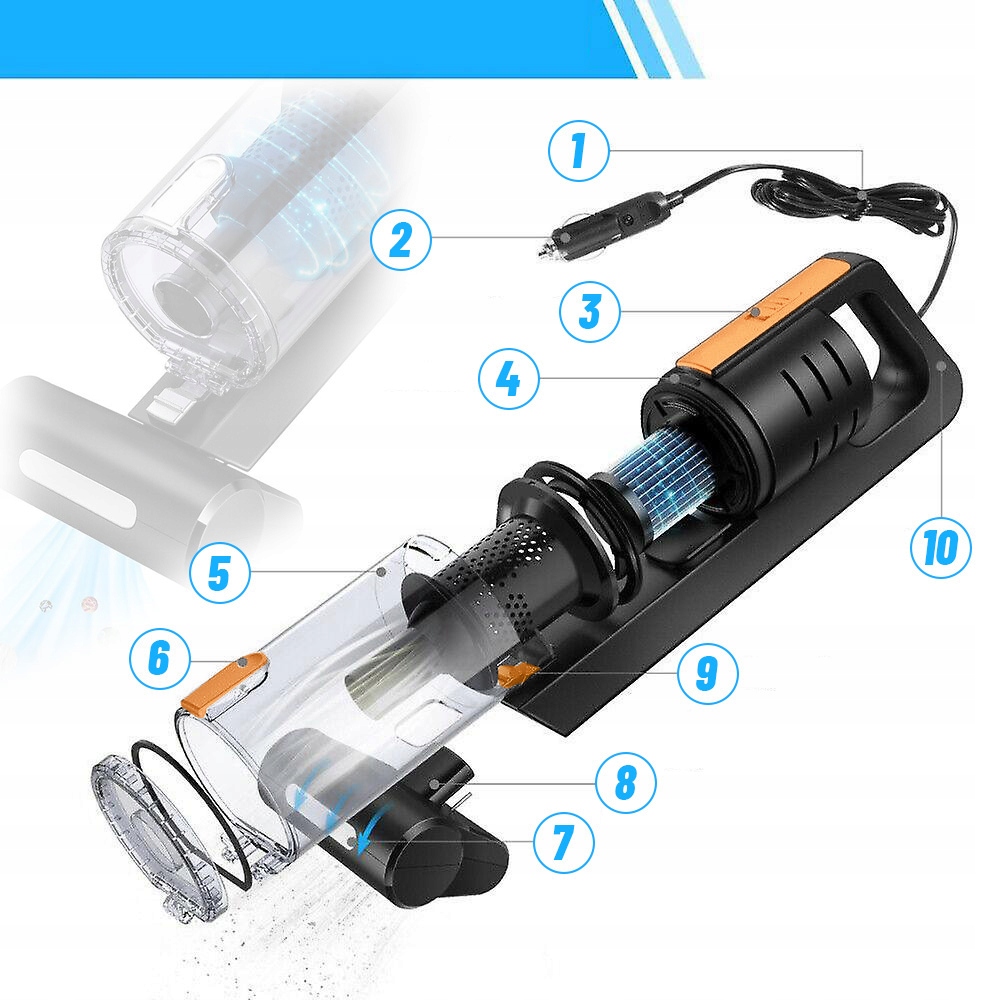 1
2
3
4
10
5
6
9
8
7