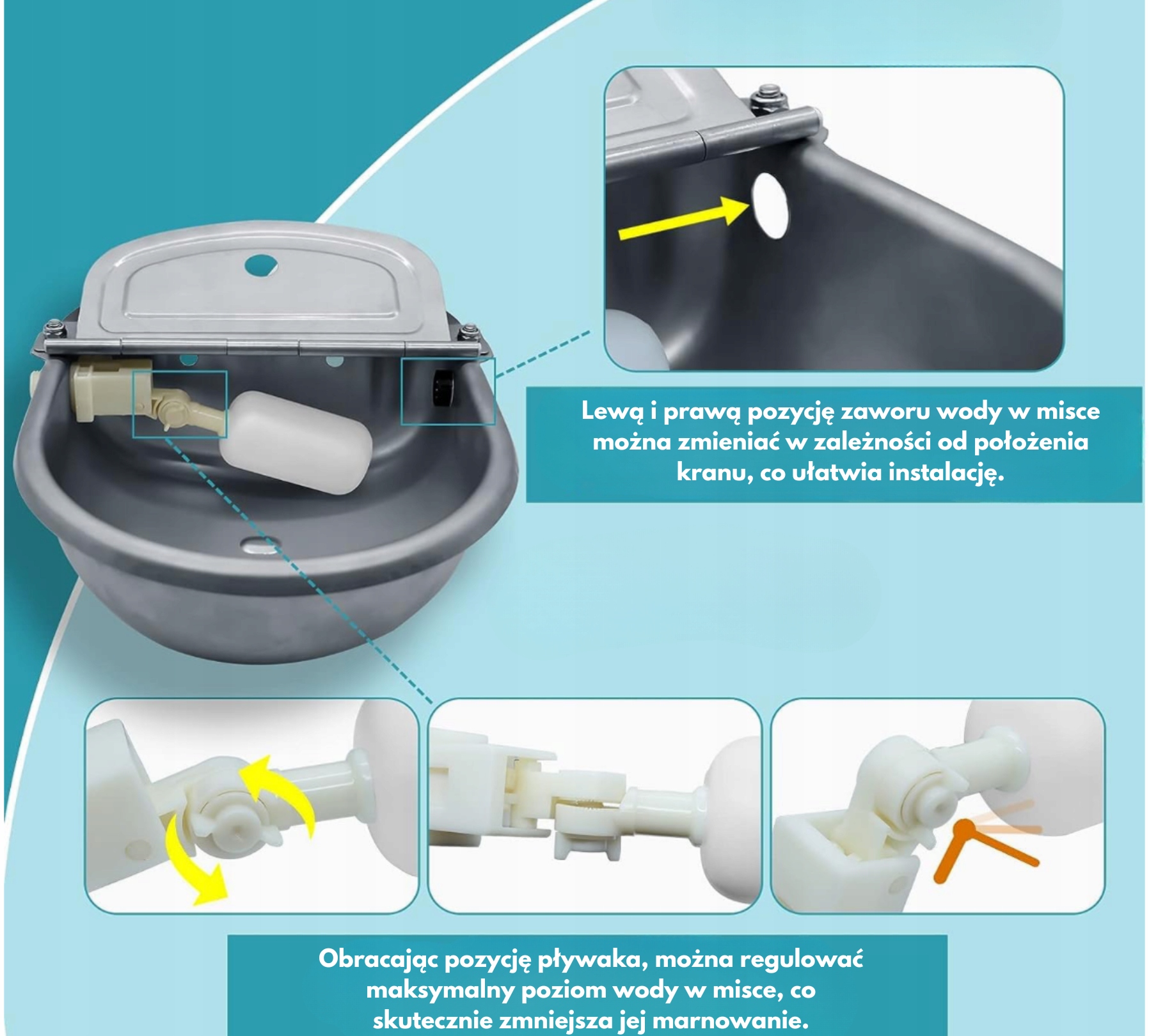 Lewą i prawą pozycję zaworu wody w misce można zmieniać w zależności od położenia kranu, co ułatwia instalację.

Obracając pozycję pływaka, można regulować maksymalny poziom wody w misce, co skutecznie zmniejsza jej marnowanie.